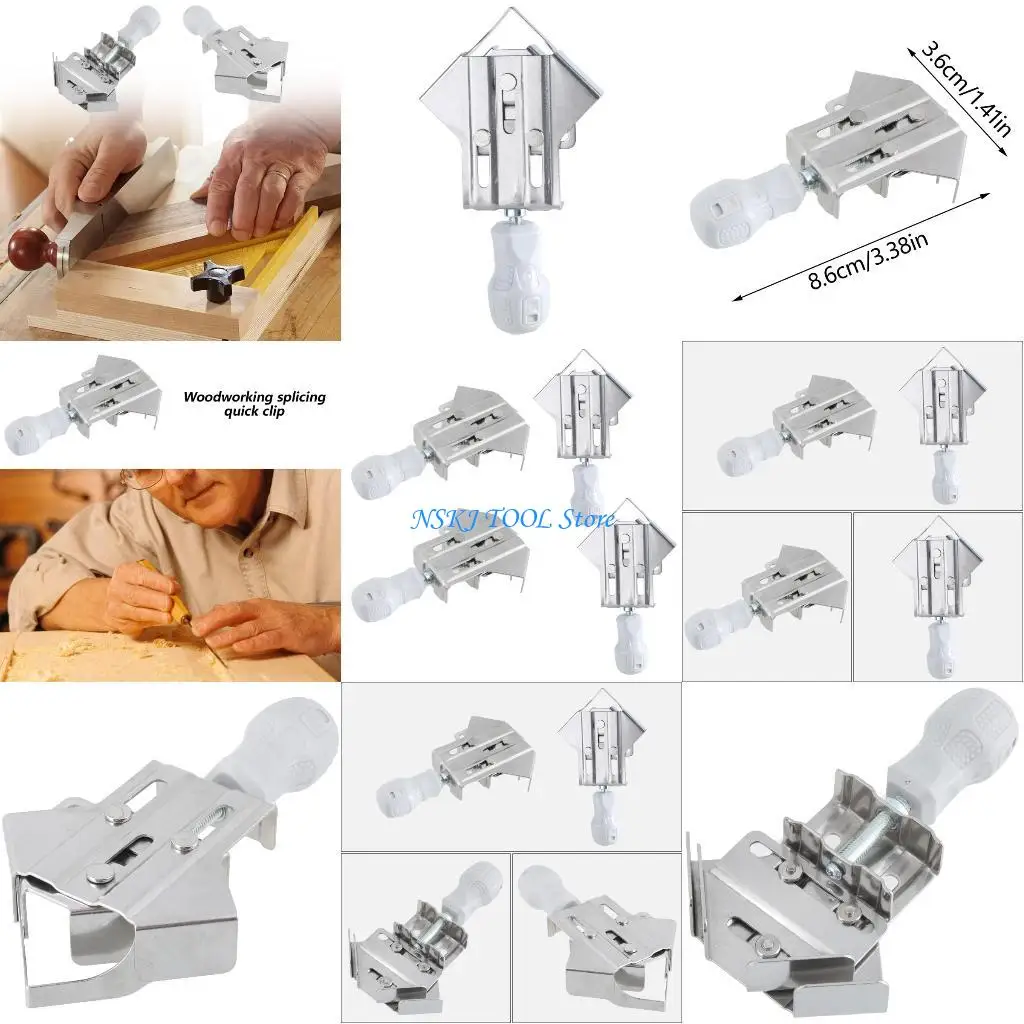 3.6cm/1.41in

8.6cm/3.38in

Woodworking splicing quick clip

NSKJ TOOL Store