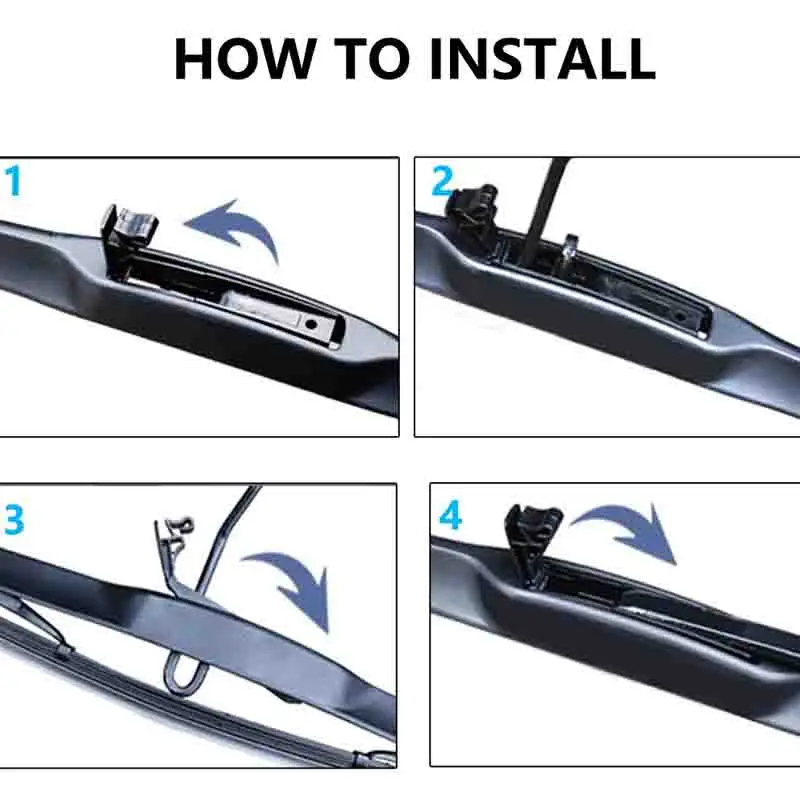 HOW TO INSTALL

1

2

3

4