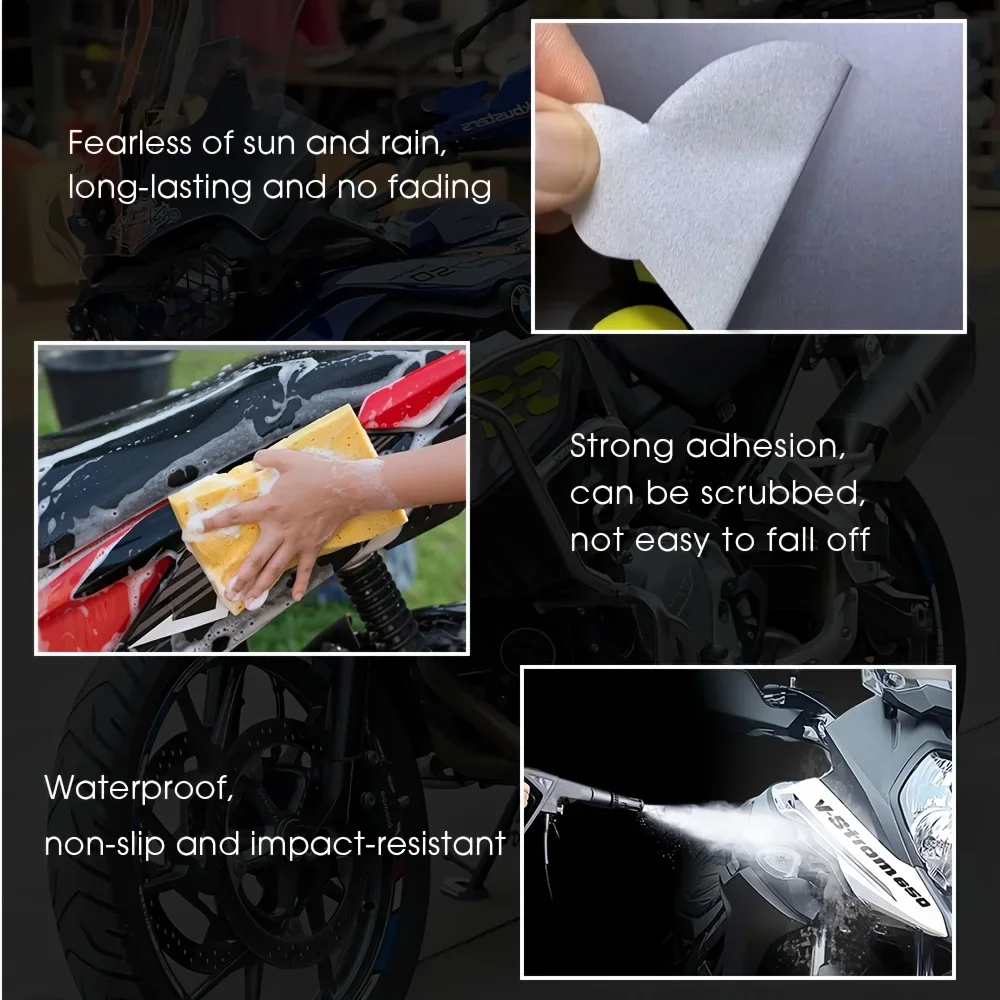 Fearless of sun and rain, long-lasting and no fading

Strong adhesion, can be scrubbed, not easy to fall off

Waterproof, non-slip and impact-resistant

V-Strom 650