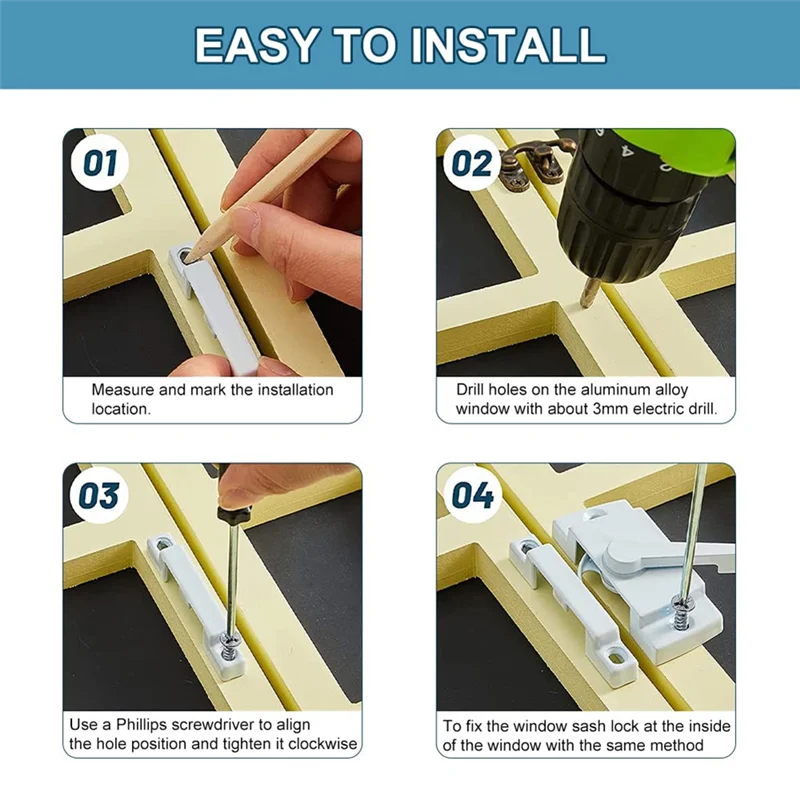 EASY TO INSTALL

01

Measure and mark the installation location.

02

Drill holes on the aluminum alloy window with about 3mm electric drill.

03

Use a Phillips screwdriver to align the hole position and tighten it clockwise

04

To fix the window sash lock at the inside of the window with the same method