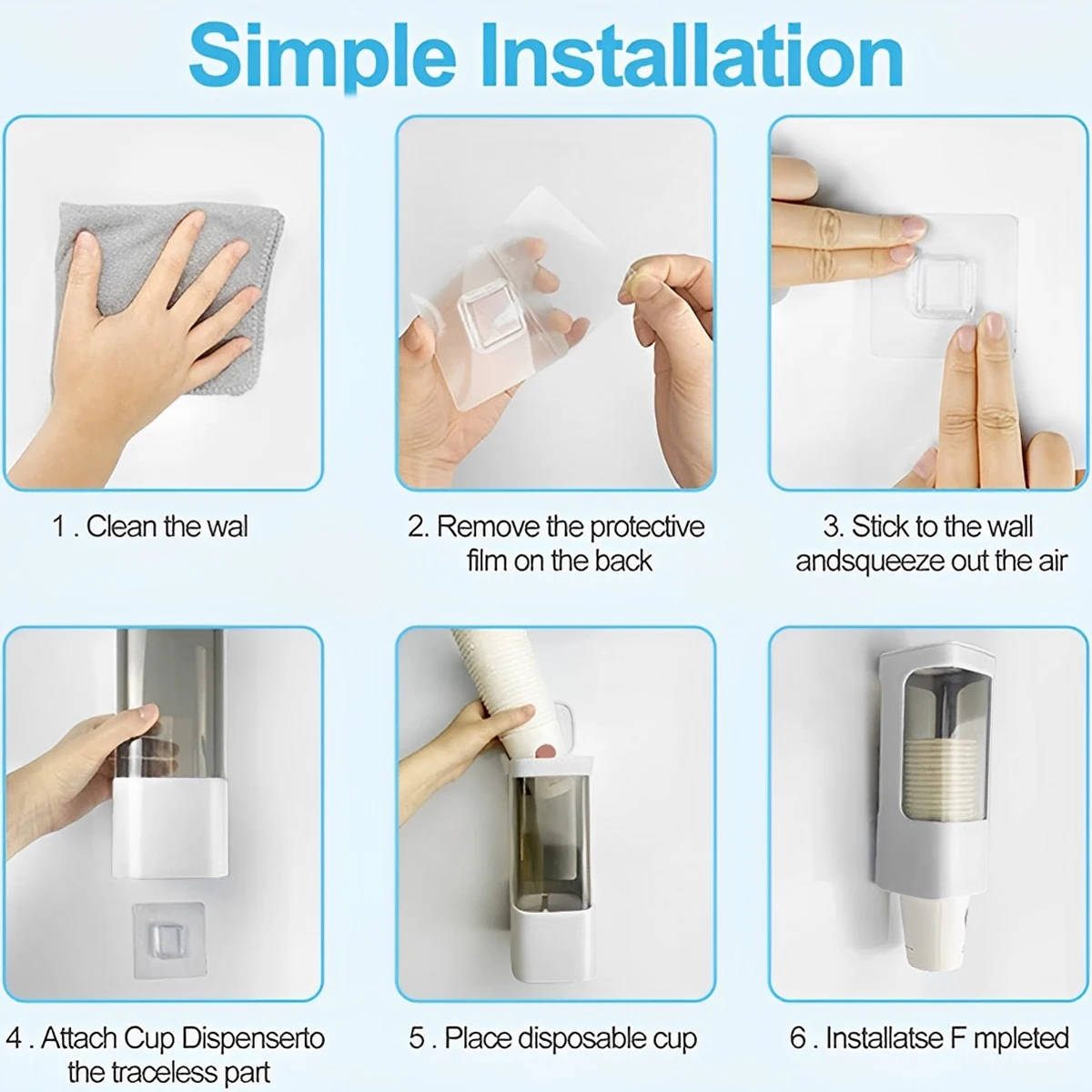 Simple Installation

1 . Clean the wal

2. Remove the protective film on the back

3. Stick to the wall andsqueeze out the air

4 . Attach Cup Dispenserto the traceless part

5 . Place disposable cup

6 . Installatse F mpleted