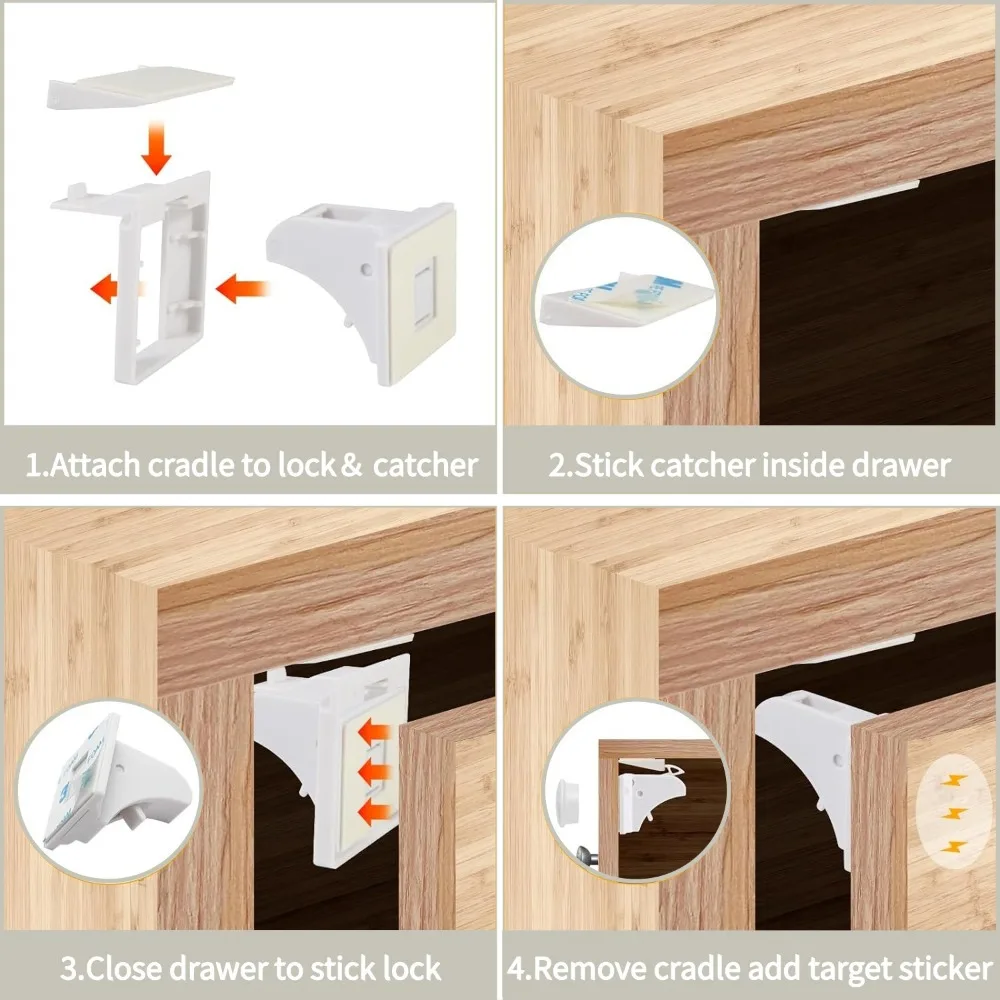 1.Attach cradle to lock & catcher

2.Stick catcher inside drawer

3.Close drawer to stick lock

4.Remove cradle add target sticker