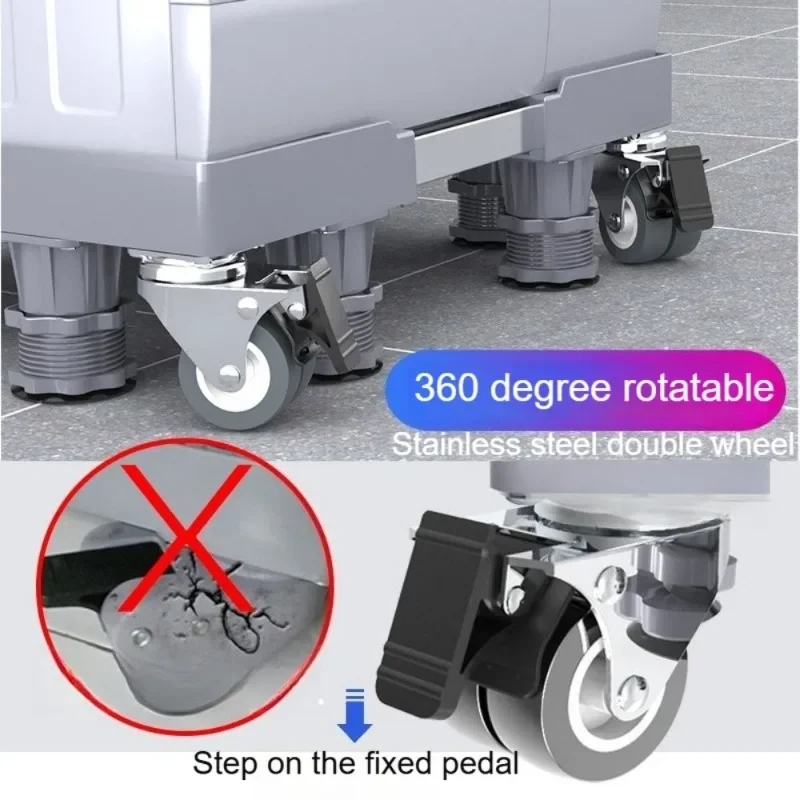 360 degree rotatable

Stainless steel double wheel

Step on the fixed pedal