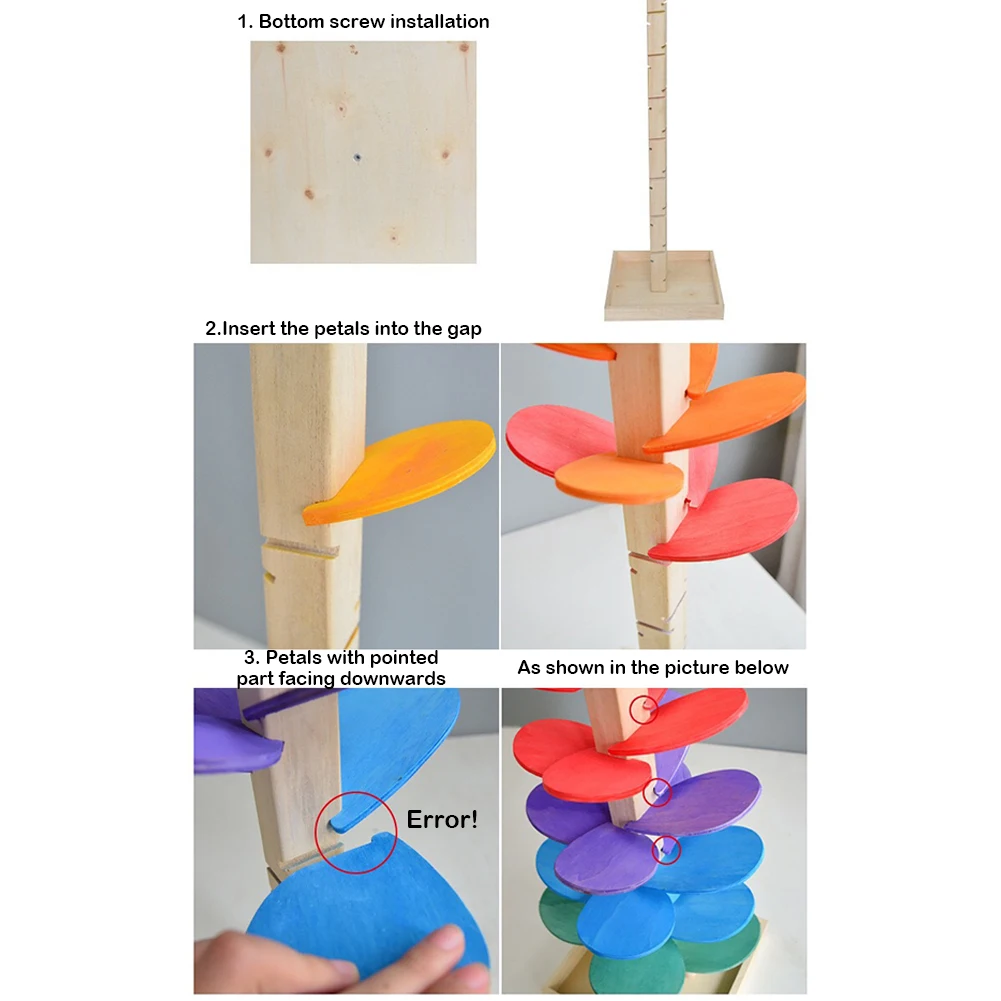 1. Bottom screw installation

2.Insert the petals into the gap

3. Petals with pointed part facing downwards

As shown in the picture below

Error!