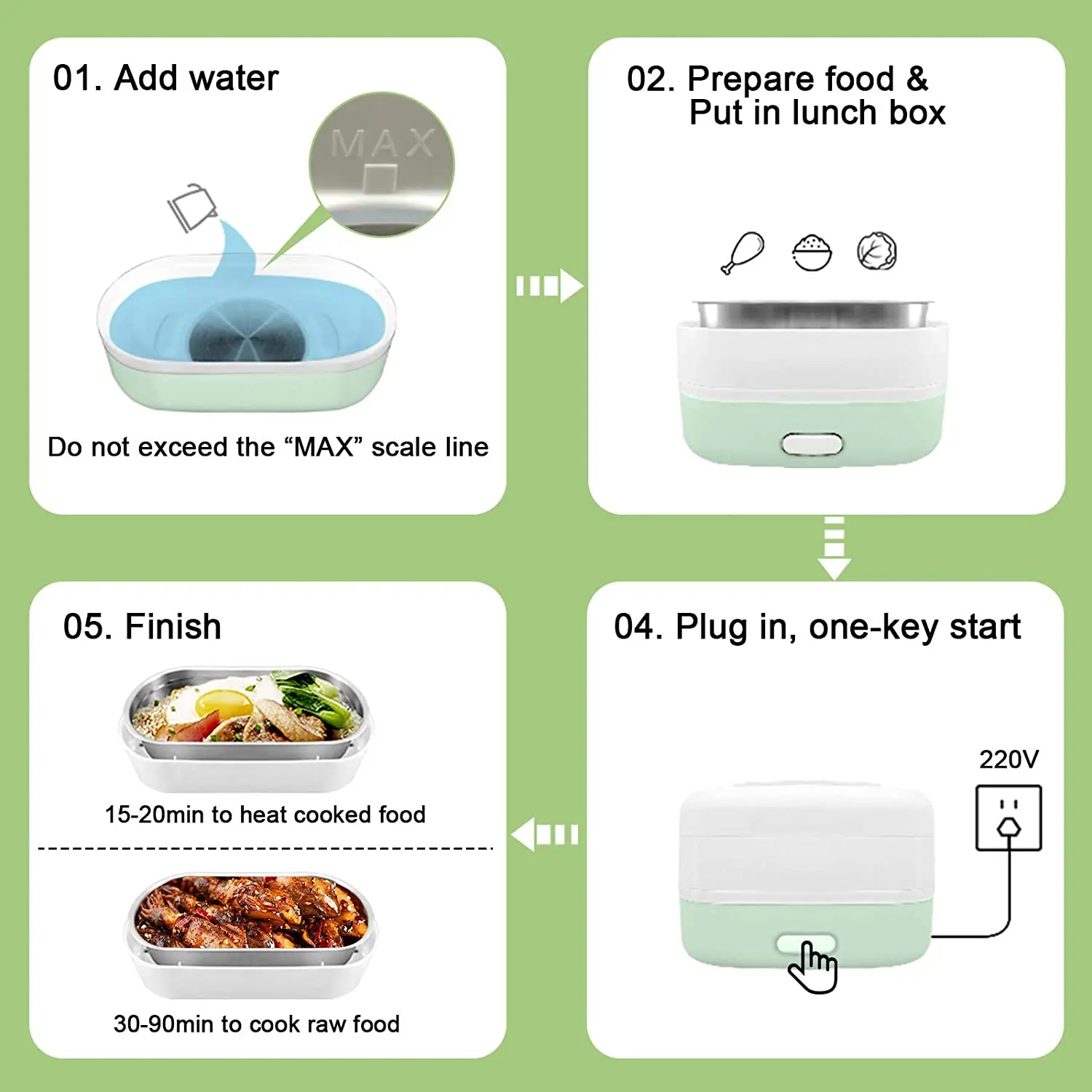 01. Add water

MAX

Do not exceed the “MAX” scale line

02. Prepare food & Put in lunch box

04. Plug in, one-key start

220V

05. Finish

15-20min to heat cooked food

30-90min to cook raw food