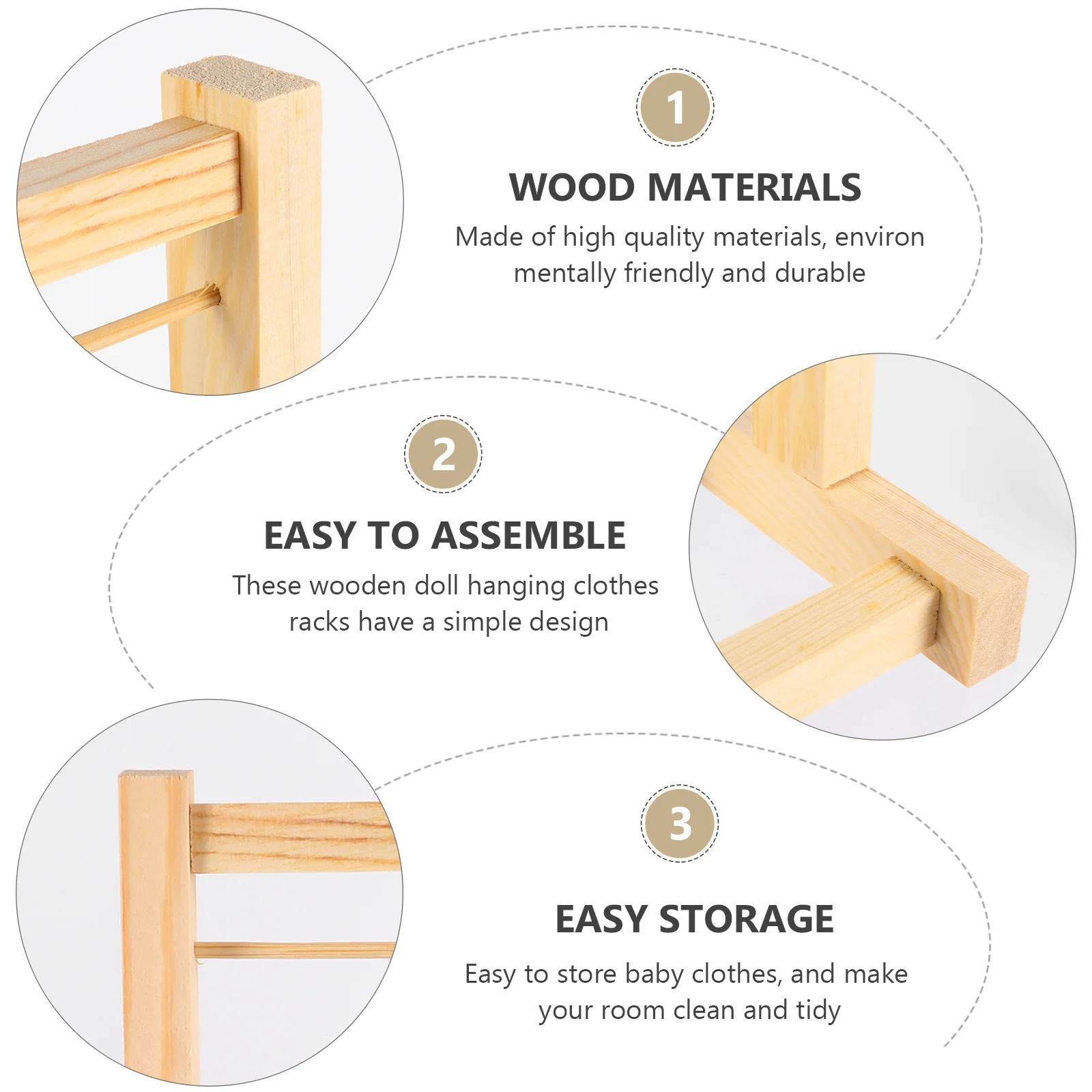 1

WOOD MATERIALS

Made of high quality materials, environ mentally friendly and durable

2

EASY TO ASSEMBLE

These wooden doll hanging clothes racks have a simple design

3

EASY STORAGE

Easy to store baby clothes, and make your room clean and tidy