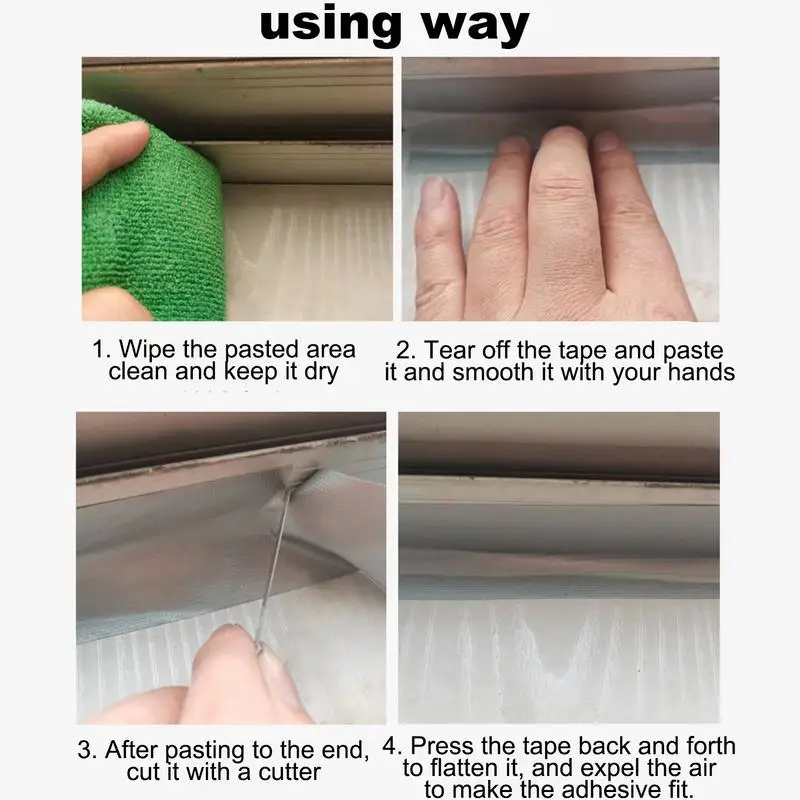 using way

1. Wipe the pasted area clean and keep it dry

2. Tear off the tape and paste it and smooth it with your hands

3. After pasting to the end, cut it with a cutter

4. Press the tape back and forth to flatten it, and expel the air to make the adhesive fit.