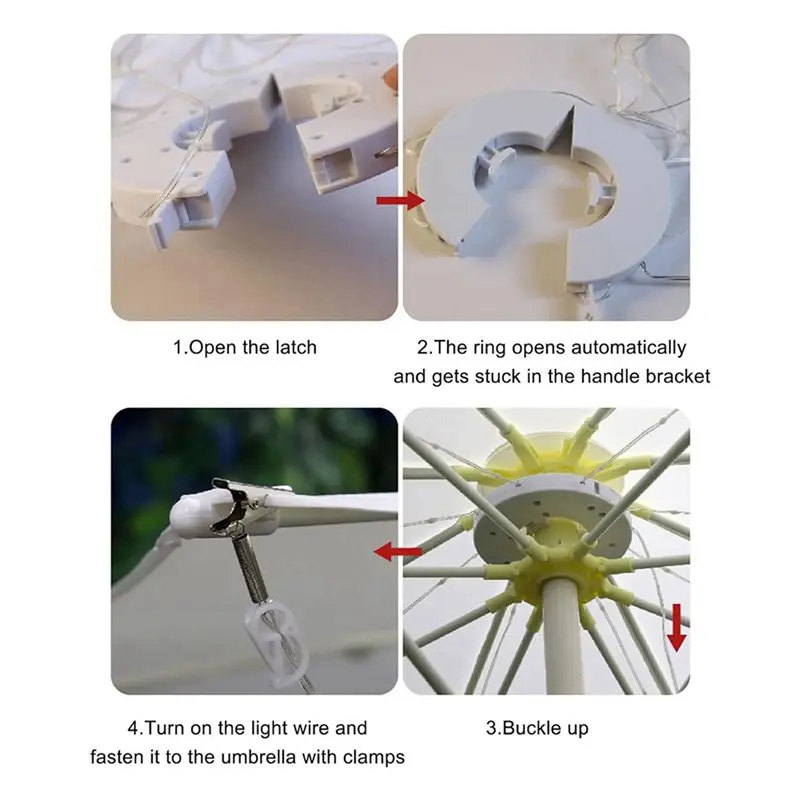 1.Open the latch

2.The ring opens automatically and gets stuck in the handle bracket

4.Turn on the light wire and fasten it to the umbrella with clamps

3.Buckle up