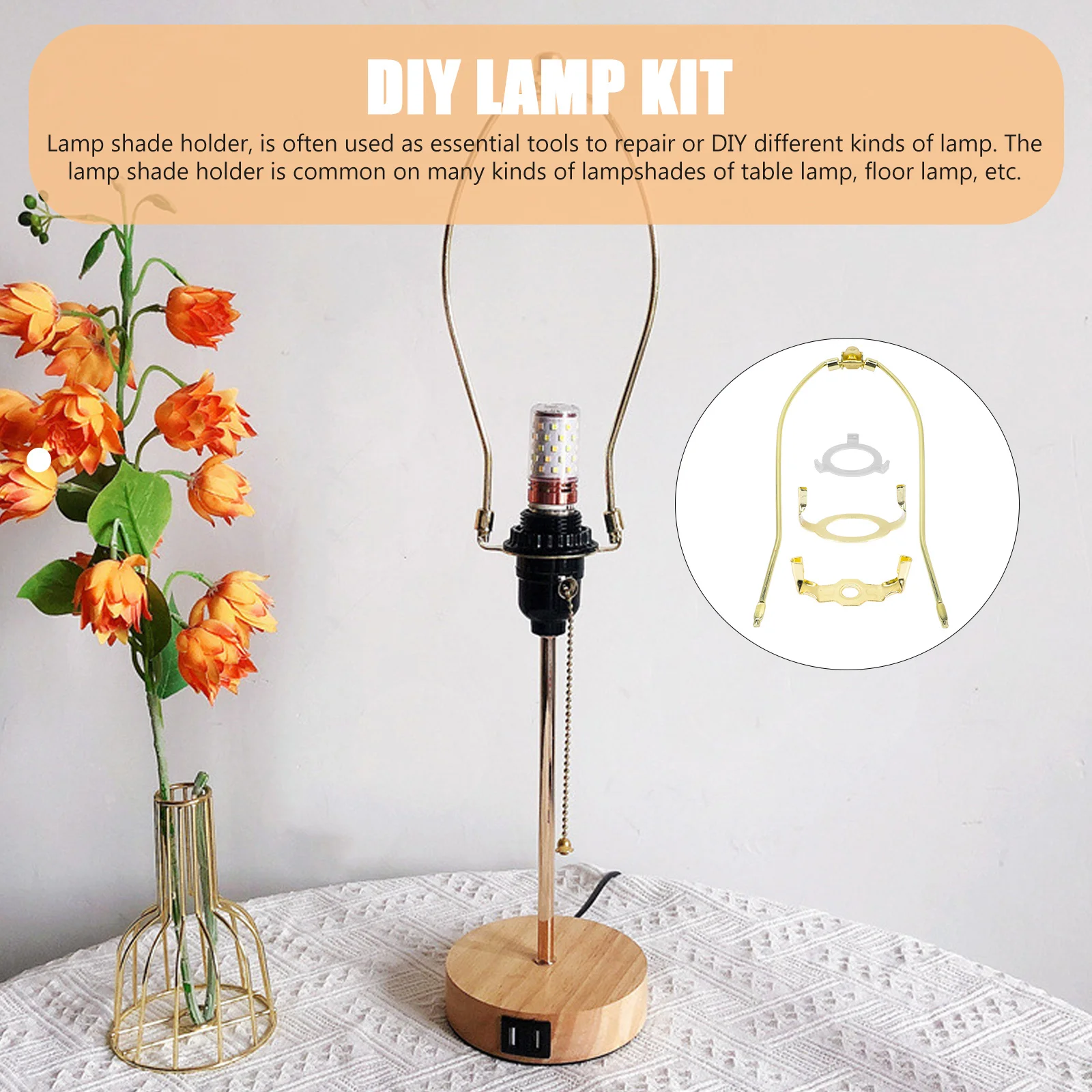 DIY LAMP KIT

Lamp shade holder, is often used as essential tools to repair or DIY different kinds of lamp. The lamp shade holder is common on many kinds of lampshades of table lamp, floor lamp, etc.