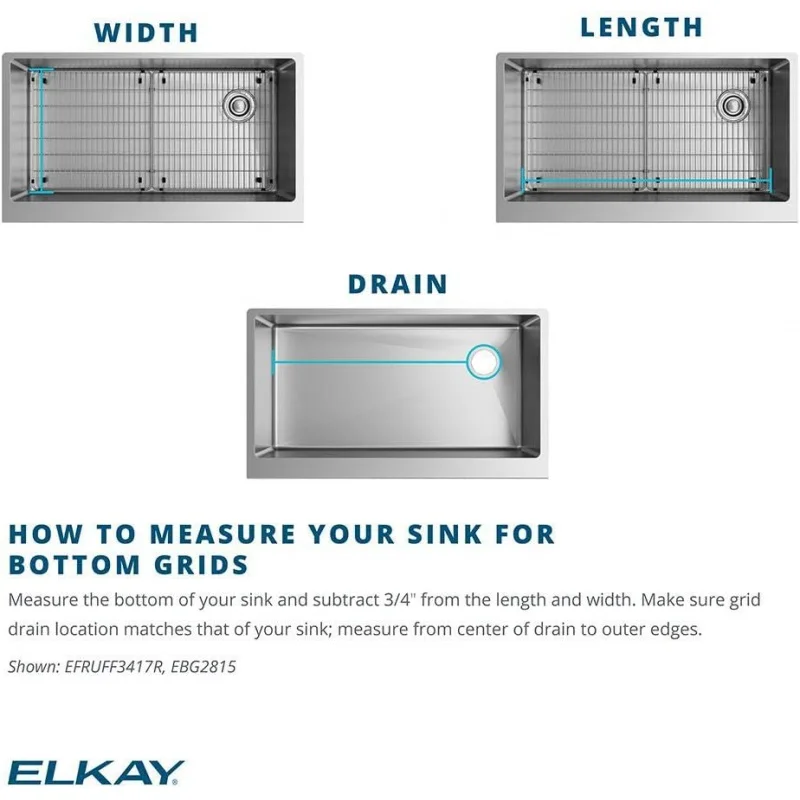 WIDTH

LENGTH

DRAIN

HOW TO MEASURE YOUR SINK FOR BOTTOM GRIDS

Measure the bottom of your sink and subtract 3/4" from the length and width. Make sure grid drain location matches that of your sink; measure from center of drain to outer edges.

Shown: EFRUFF3417R, EBG2815

ELKAY