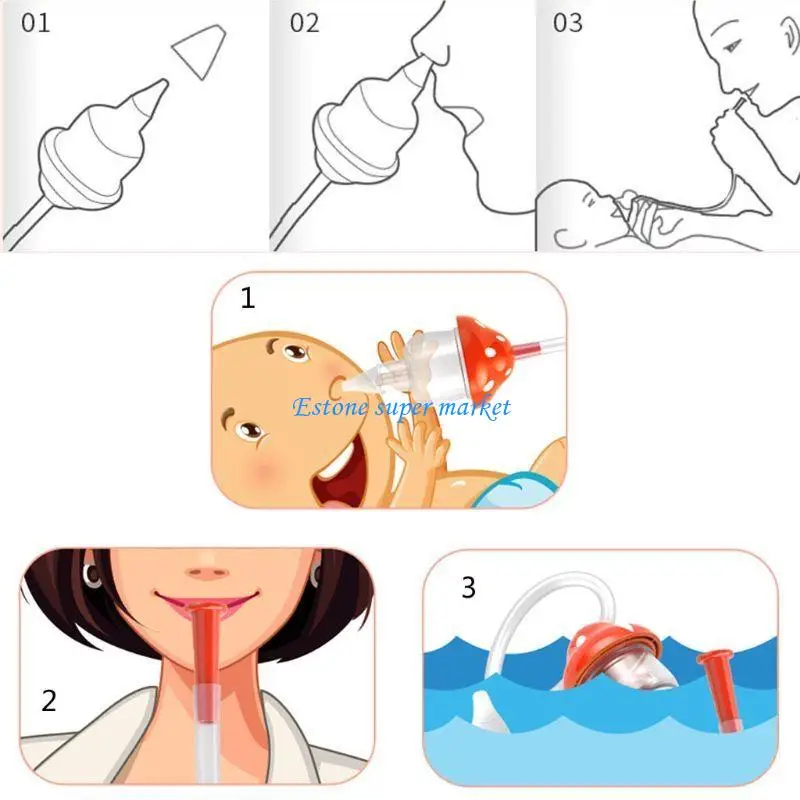 01

02

03

1

Estone super market

2

3