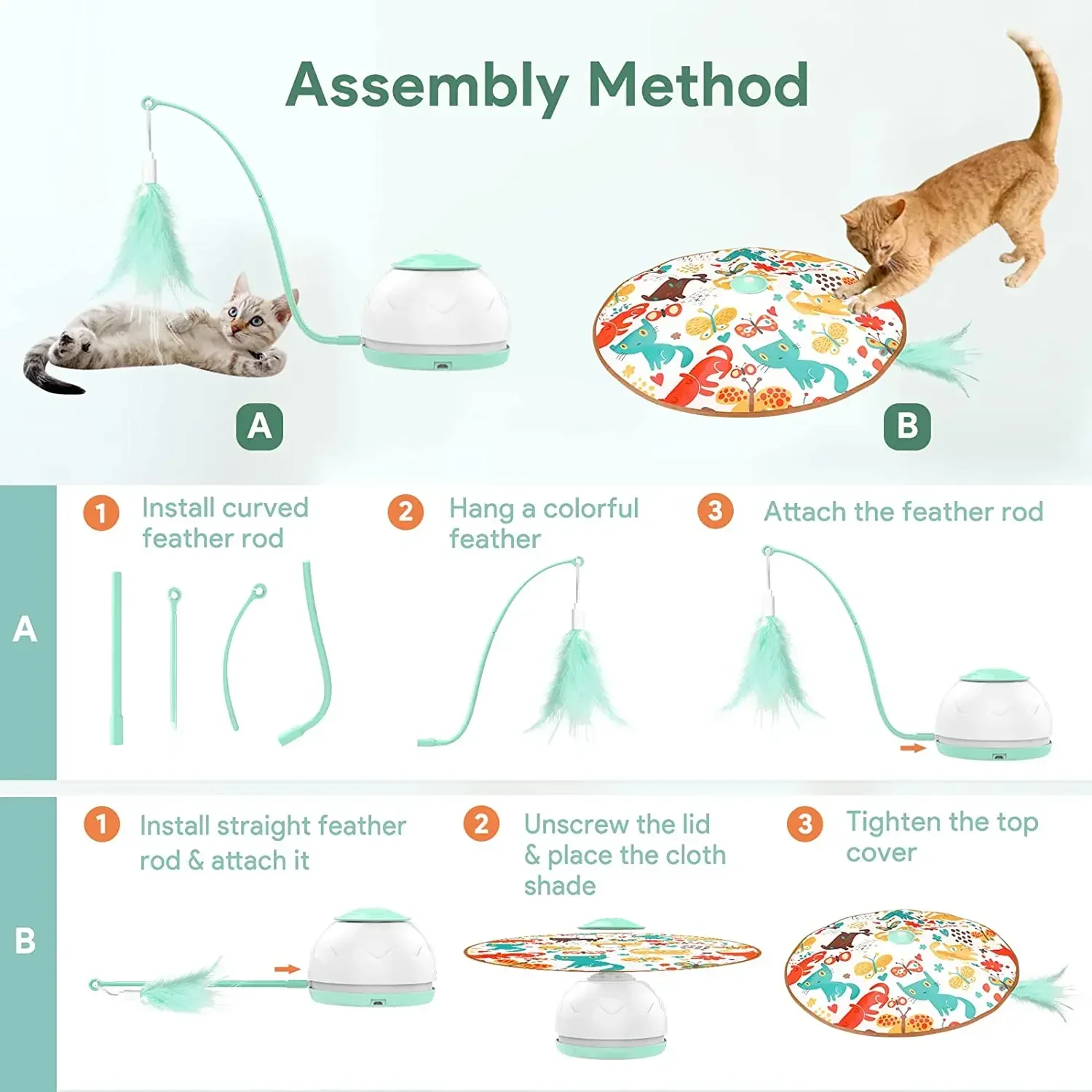 Assembly Method

A

B

A

1 Install curved feather rod

2 Hang a colorful feather

3 Attach the feather rod

B

1 Install straight feather rod & attach it

2 Unscrew the lid & place the cloth shade

3 Tighten the top cover