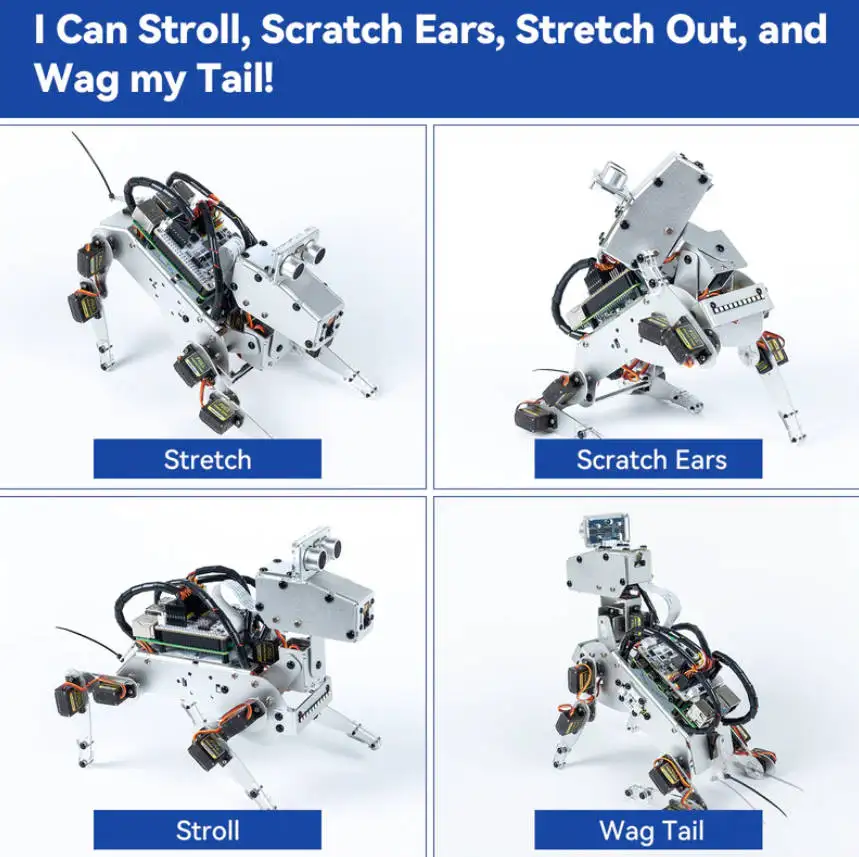 I Can Stroll, Scratch Ears, Stretch Out, and Wag my Tail!

Stretch

Scratch Ears

Stroll

Wag Tail