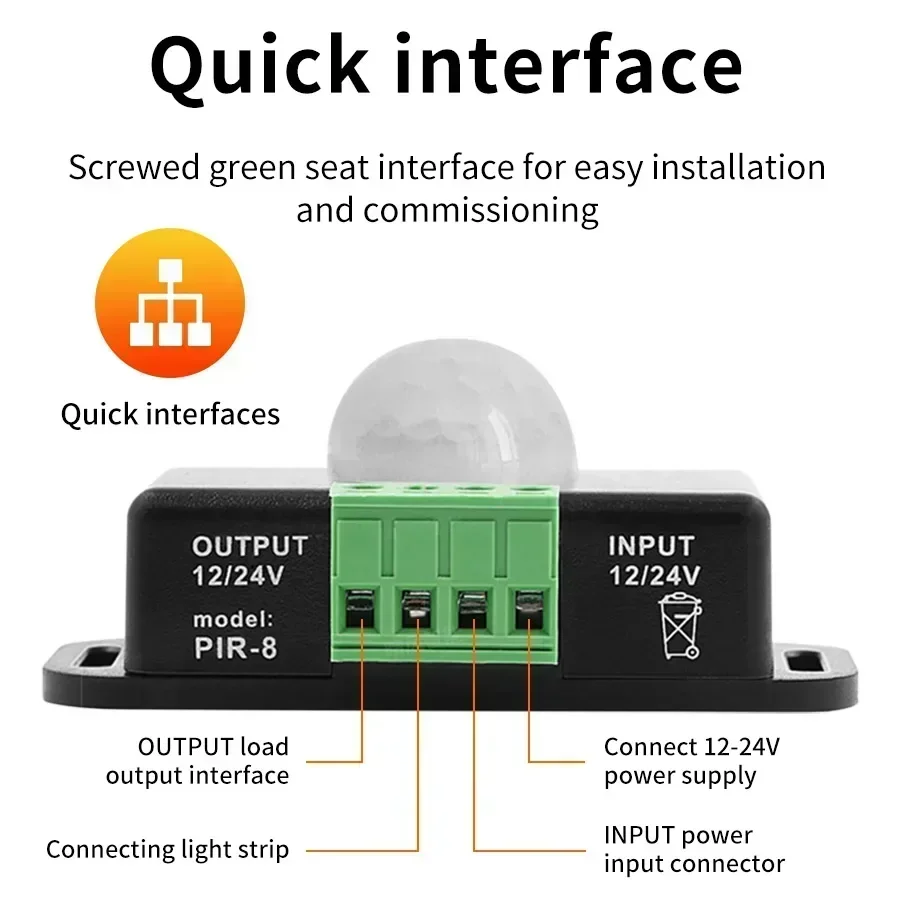 Quick interface

Screwed green seat interface for easy installation and commissioning

Quick interfaces

OUTPUT
12/24V
model:
PIR-8

INPUT
12/24V

OUTPUT load output interface

Connecting light strip

Connect 12-24V power supply

INPUT power input connector