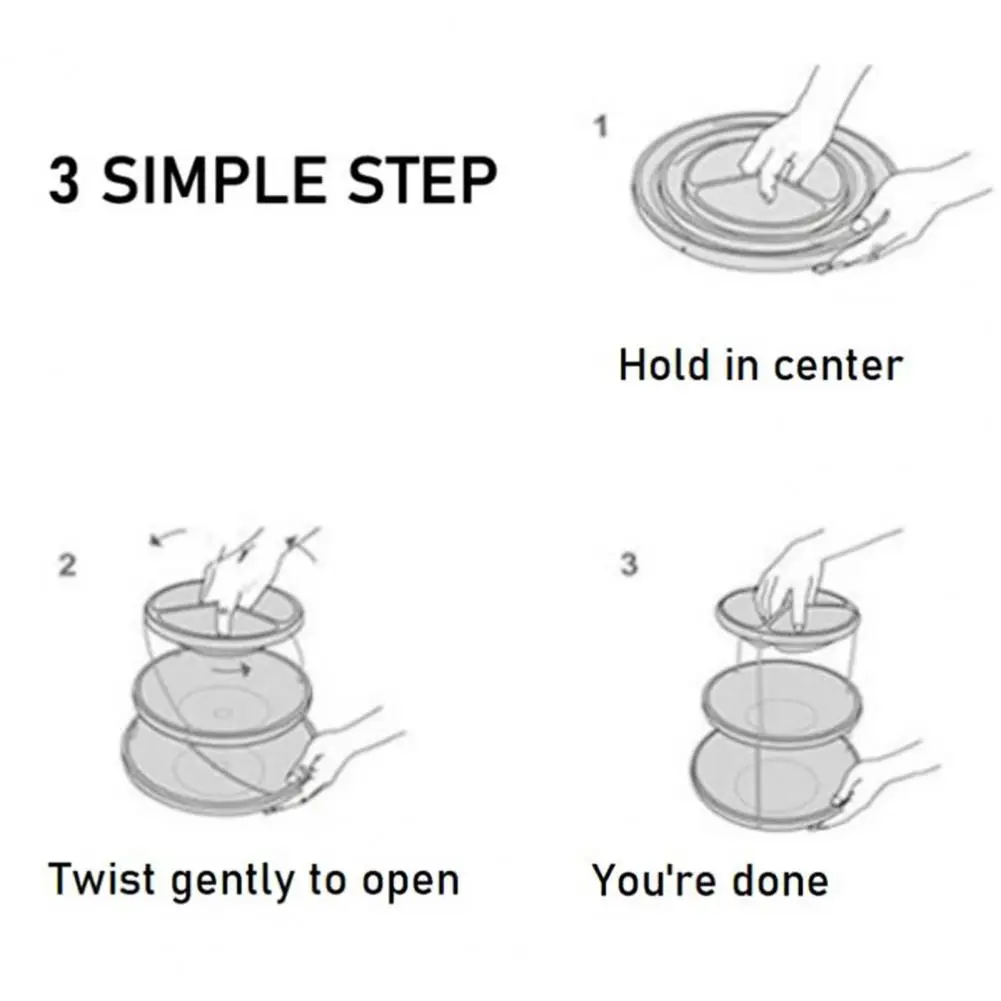 3 SIMPLE STEP

1

Hold in center

2

Twist gently to open

3

You're done