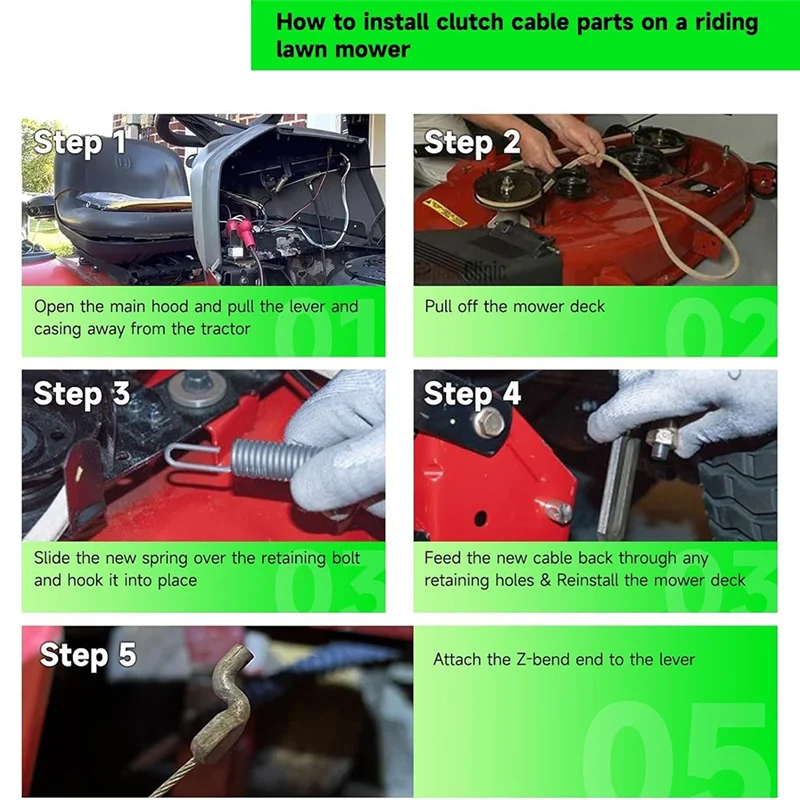 How to install clutch cable parts on a riding lawn mower

Step 1

Open the main hood and pull the lever and casing away from the tractor

01

Step 2

Pull off the mower deck

02

Step 3

Slide the new spring over the retaining bolt and hook it into place

03

Step 4

Feed the new cable back through any retaining holes & Reinstall the mower deck

03

Step 5

Attach the Z-bend end to the lever

05