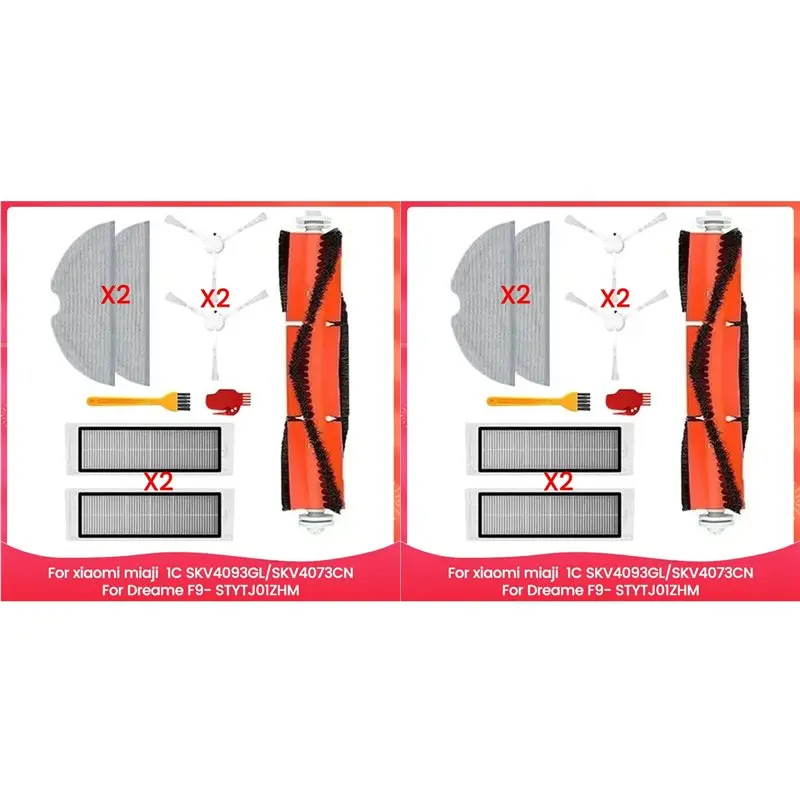 X2
X2
X2
For xiaomi miaji 1C SKV4093GL/SKV4073CN
For Dreame F9- STYTJ01ZHM

X2
X2
X2
For xiaomi miaji 1C SKV4093GL/SKV4073CN
For Dreame F9- STYTJ01ZHM