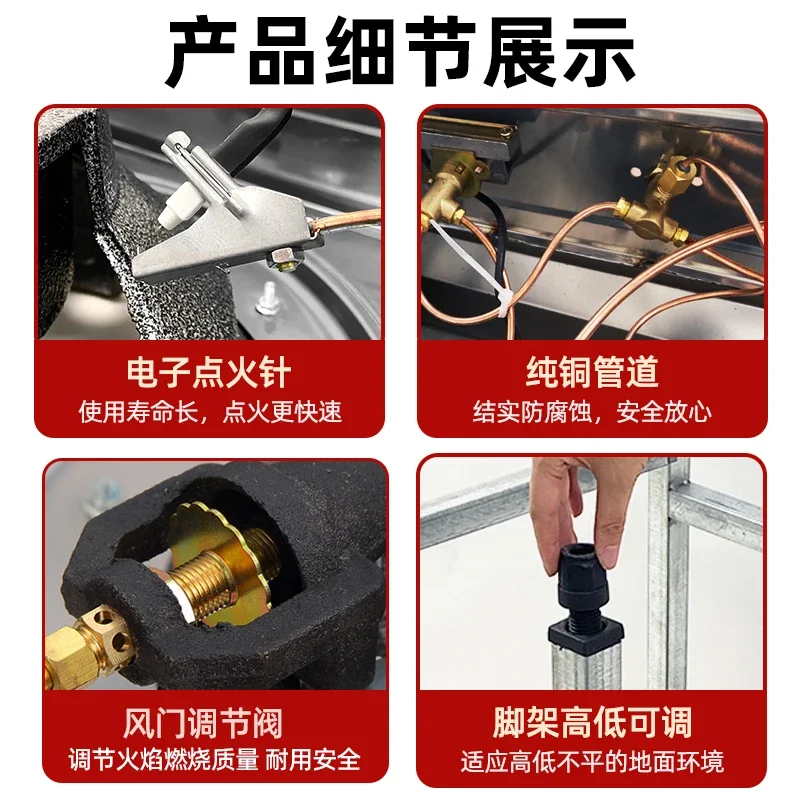 产品细节展示

电子点火针
使用寿命长，点火更快速

纯铜管道
结实防腐蚀，安全放心

风门调节阀
调节火焰燃烧质量 耐用安全

脚架高低可调
适应高低不平的地面环境