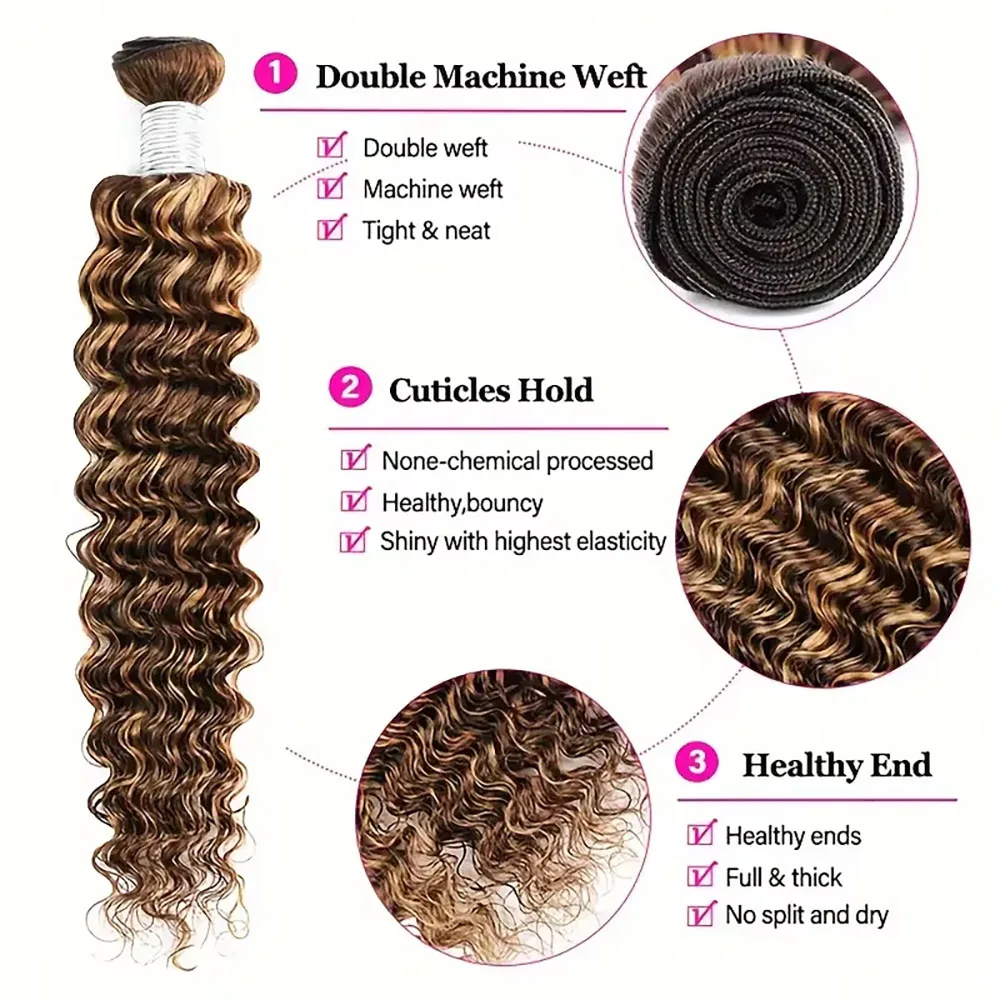 1 Double Machine Weft

Double weft
Machine weft
Tight & neat

2 Cuticles Hold

None-chemical processed
Healthy,bouncy
Shiny with highest elasticity

3 Healthy End

Healthy ends
Full & thick
No split and dry