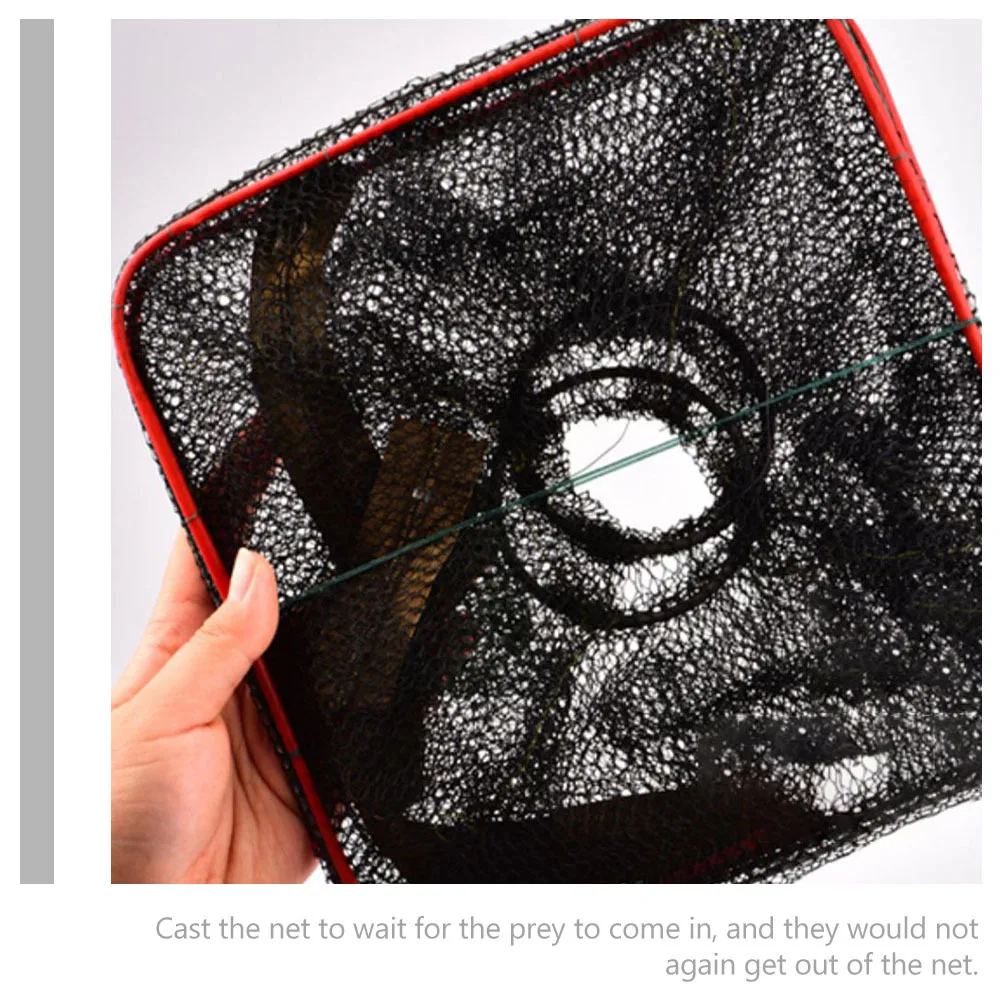 Cast the net to wait for the prey to come in, and they would not again get out of the net.