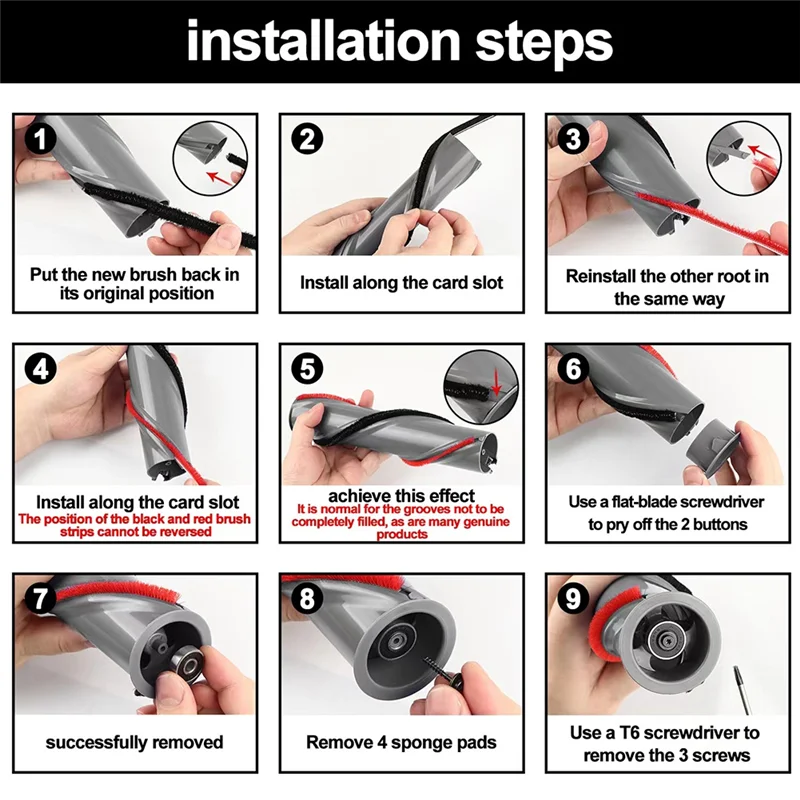 installation steps

1
Put the new brush back in its original position

2
Install along the card slot

3
Reinstall the other root in the same way

4
Install along the card slot
The position of the black and red brush strips cannot be reversed

5
achieve this effect
It is normal for the grooves not to be completely filled, as are many genuine products

6
Use a flat-blade screwdriver to pry off the 2 buttons

7
successfully removed

8
Remove 4 sponge pads

9
Use a T6 screwdriver to remove the 3 screws