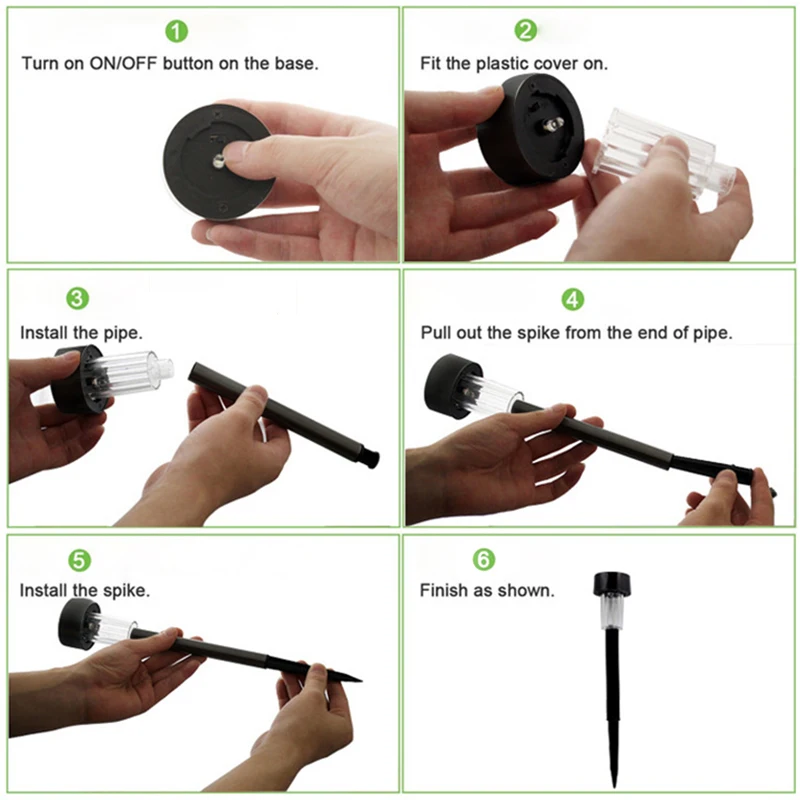 1
Turn on ON/OFF button on the base.

2
Fit the plastic cover on.

3
Install the pipe.

4
Pull out the spike from the end of pipe.

5
Install the spike.

6
Finish as shown.