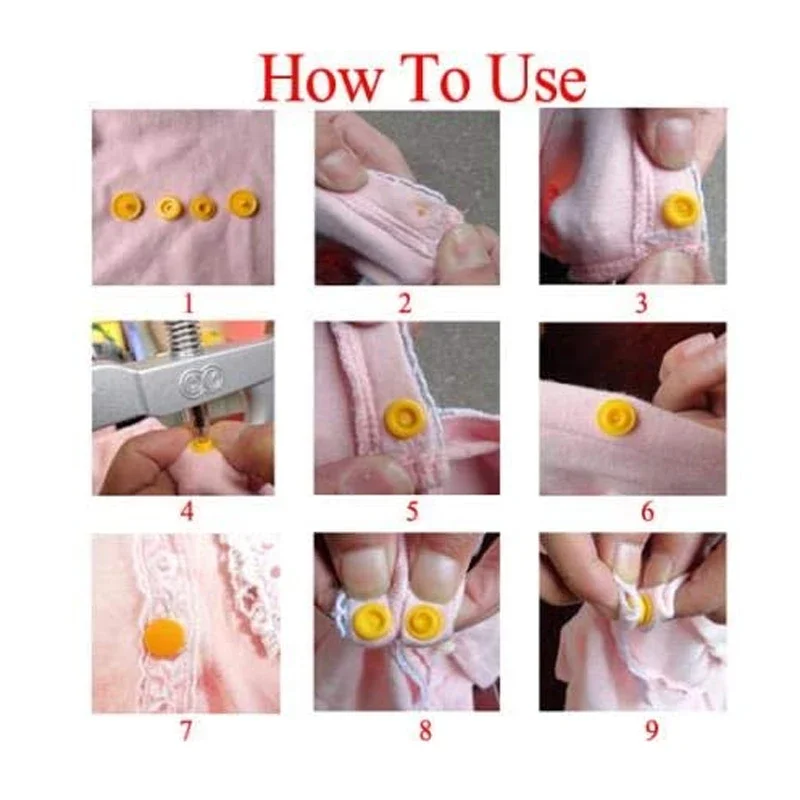 How To Use

1

2

3

4

5

6

7

8

9