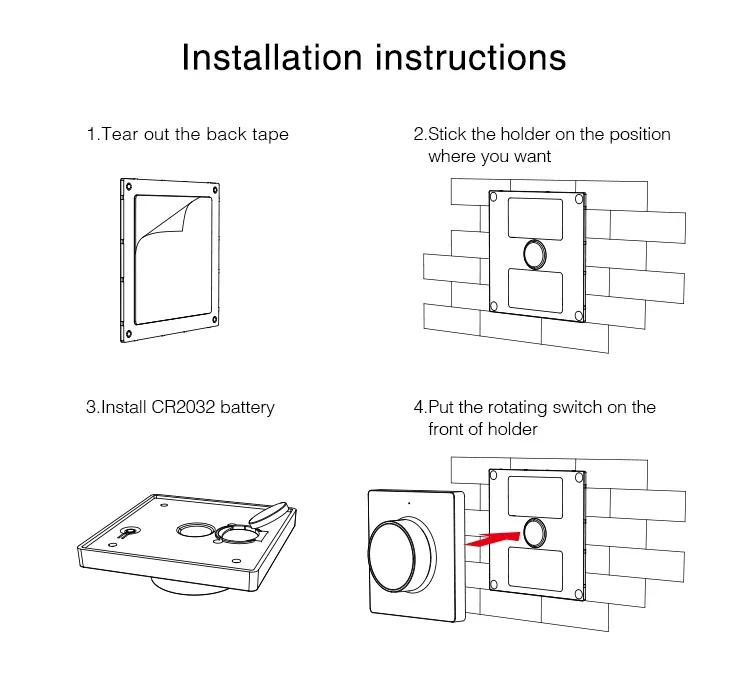 Installation instructions

1.Tear out the back tape

2.Stick the holder on the position where you want

3.Install CR2032 battery

4.Put the rotating switch on the front of holder