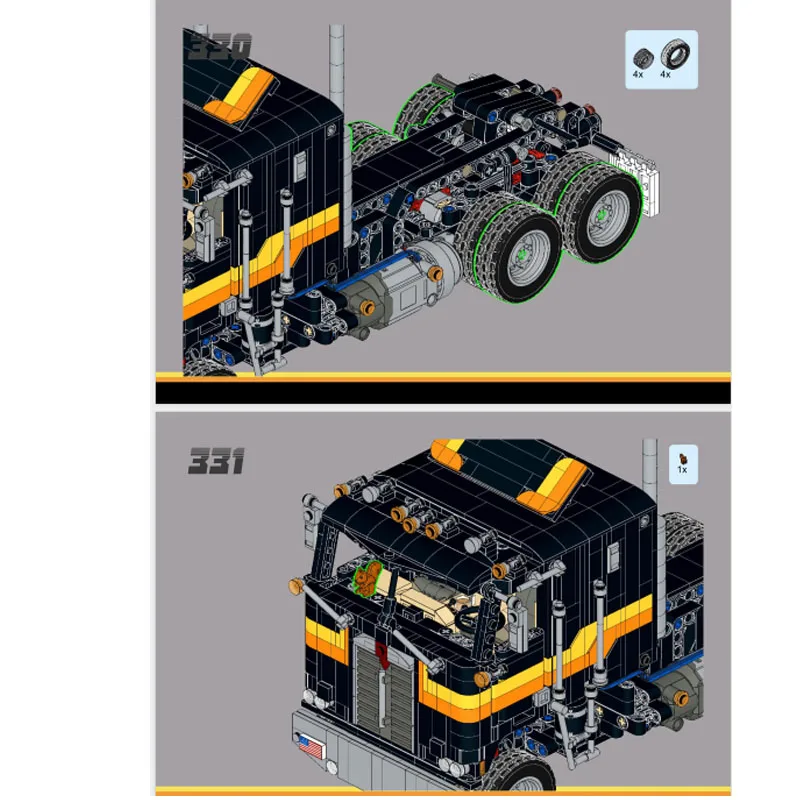 330

4x 4x

331

1x