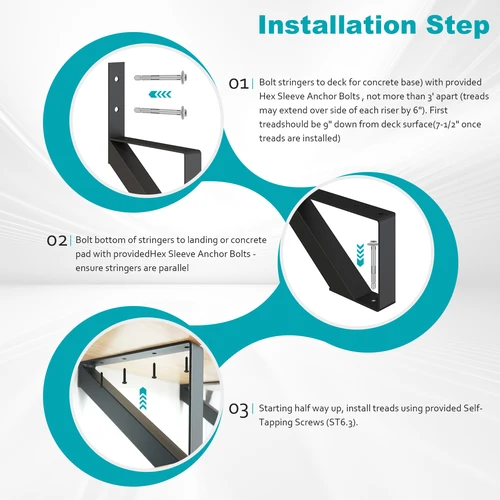 Installation Step

01 | Bolt stringers to deck for concrete base) with provided Hex Sleeve Anchor Bolts , not more than 3' apart (treads may extend over side of each riser by 6"). First treadshould be 9" down from deck surface(7-1/2" once treads are installed)

02 | Bolt bottom of stringers to landing or concrete pad with providedHex Sleeve Anchor Bolts - ensure stringers are parallel

03 | Starting half way up, install treads using provided Self-Tapping Screws (ST6.3).