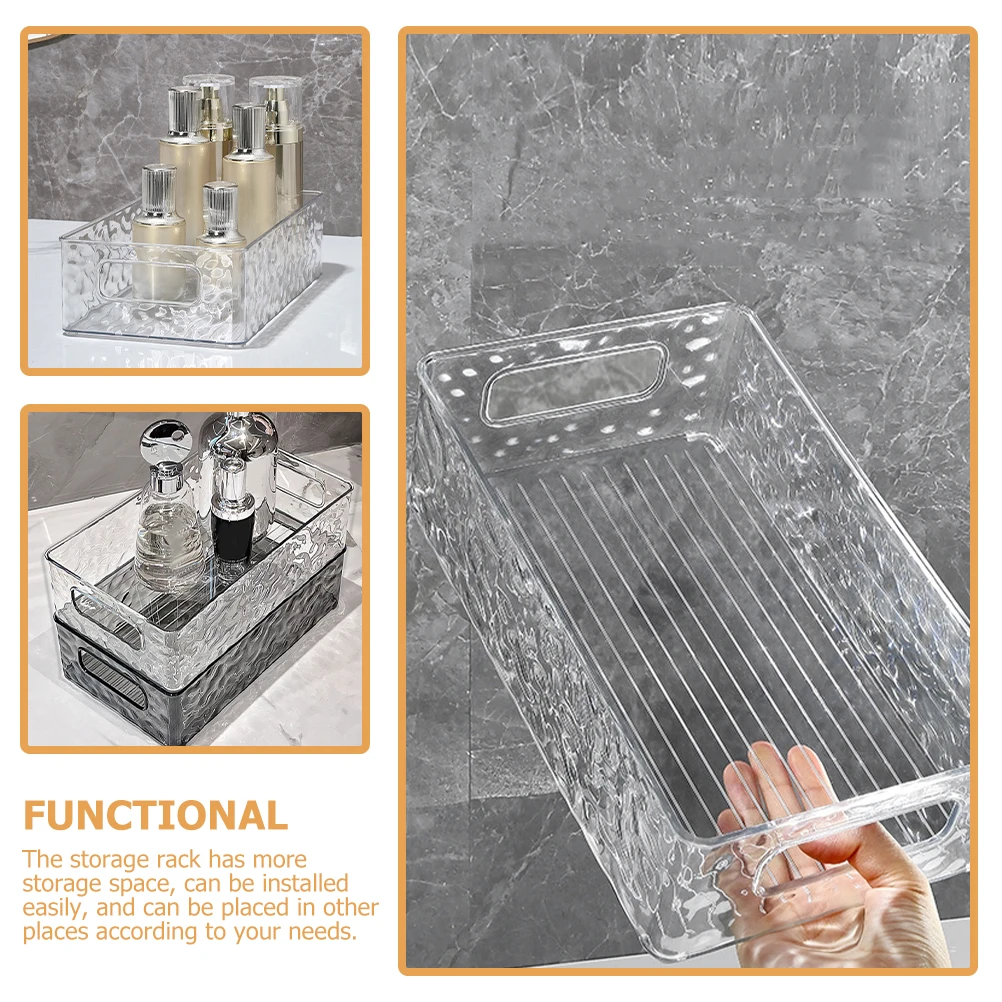 FUNCTIONAL

The storage rack has more storage space, can be installed easily, and can be placed in other places according to your needs.