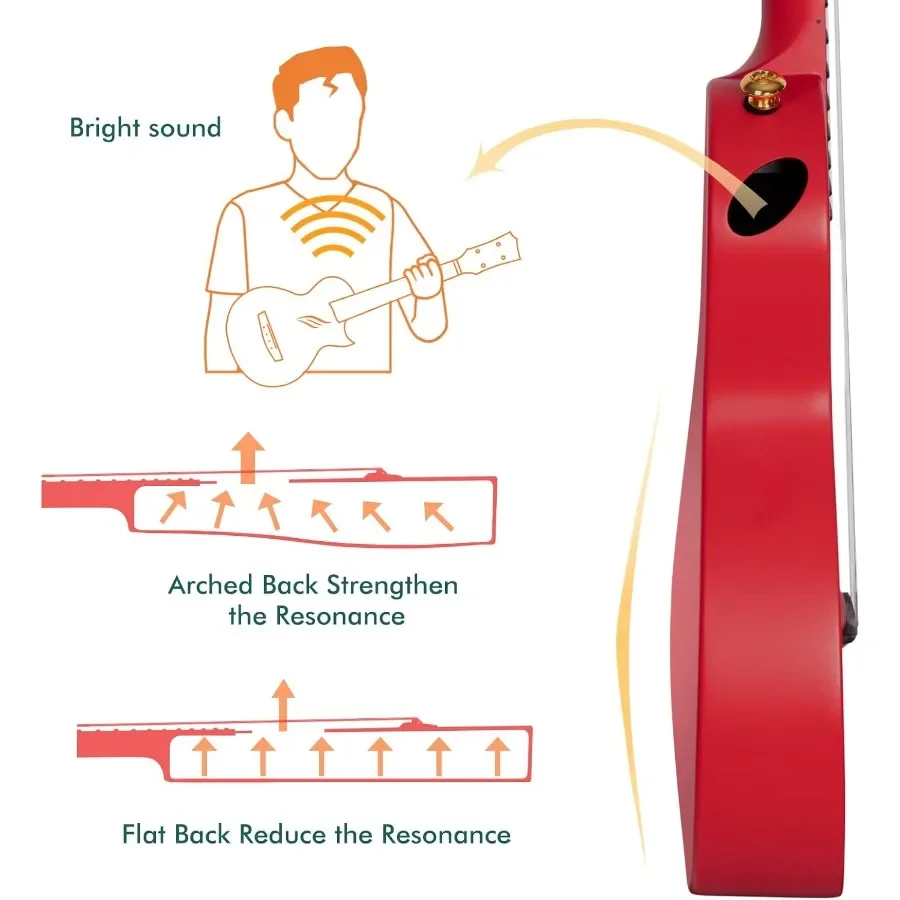 Bright sound

Arched Back Strengthen the Resonance

Flat Back Reduce the Resonance