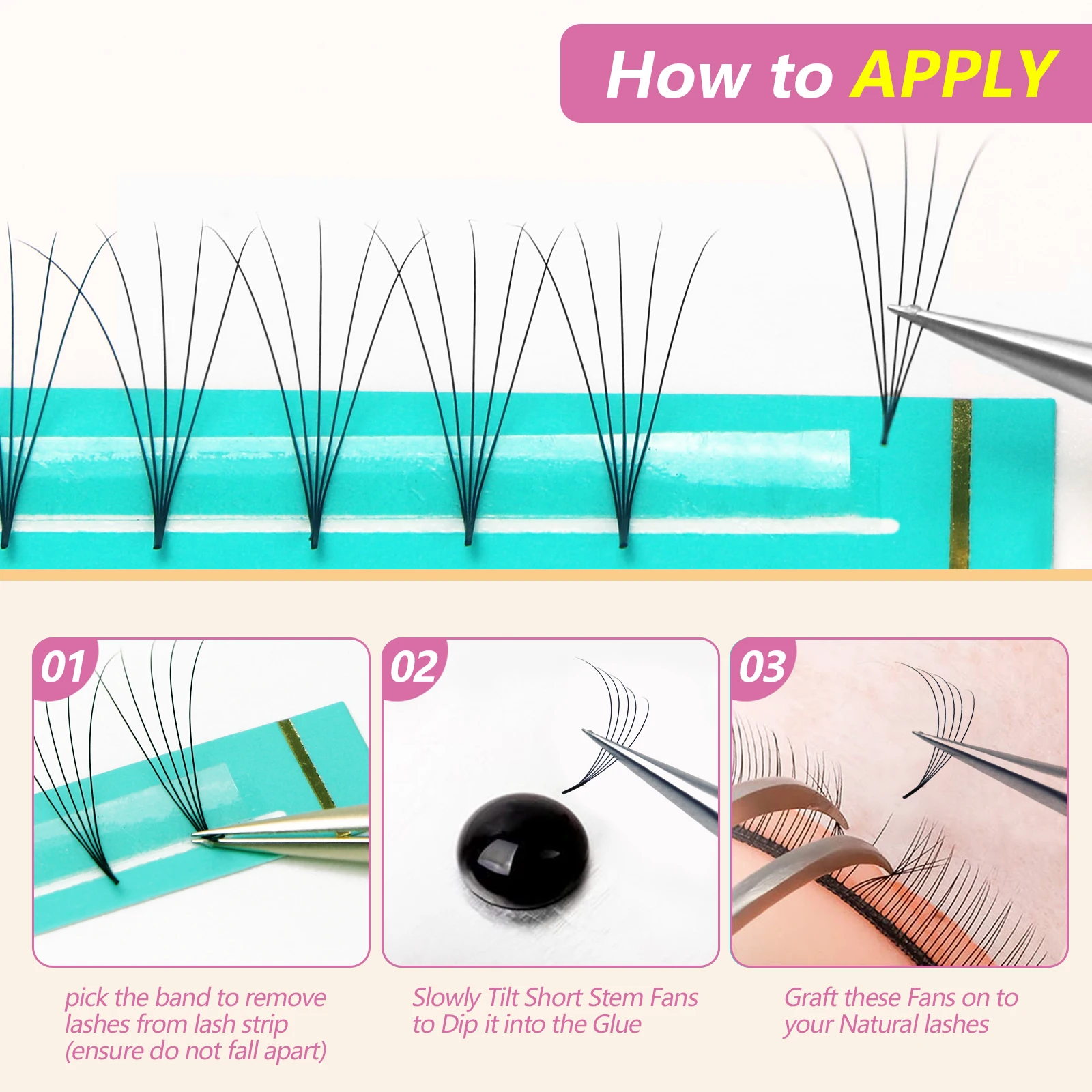 How to APPLY

01

pick the band to remove lashes from lash strip (ensure do not fall apart)

02

Slowly Tilt Short Stem Fans to Dip it into the Glue

03

Graft these Fans on to your Natural lashes