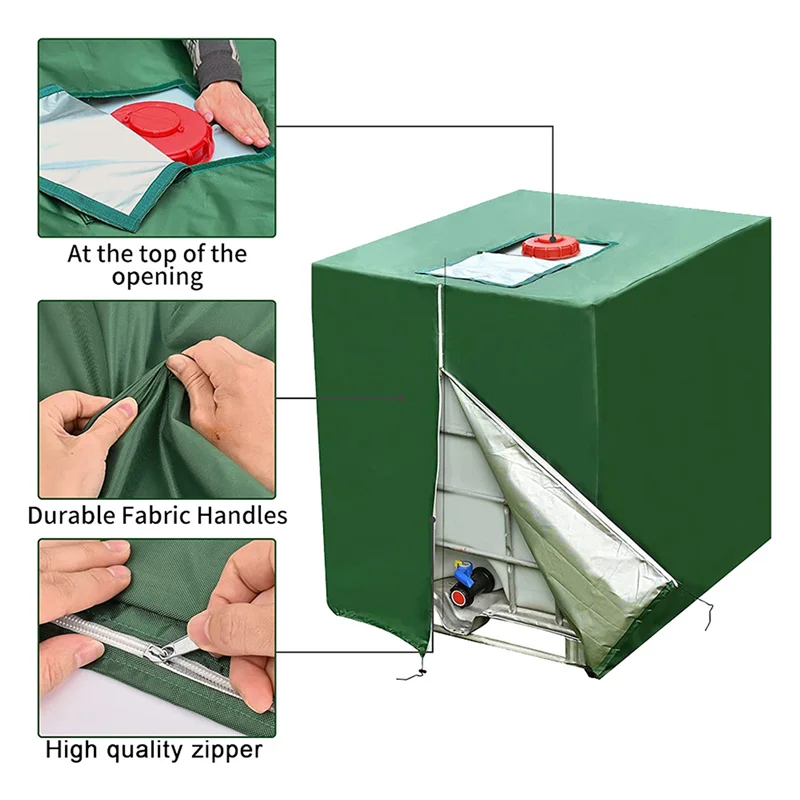 At the top of the opening

Durable Fabric Handles

High quality zipper