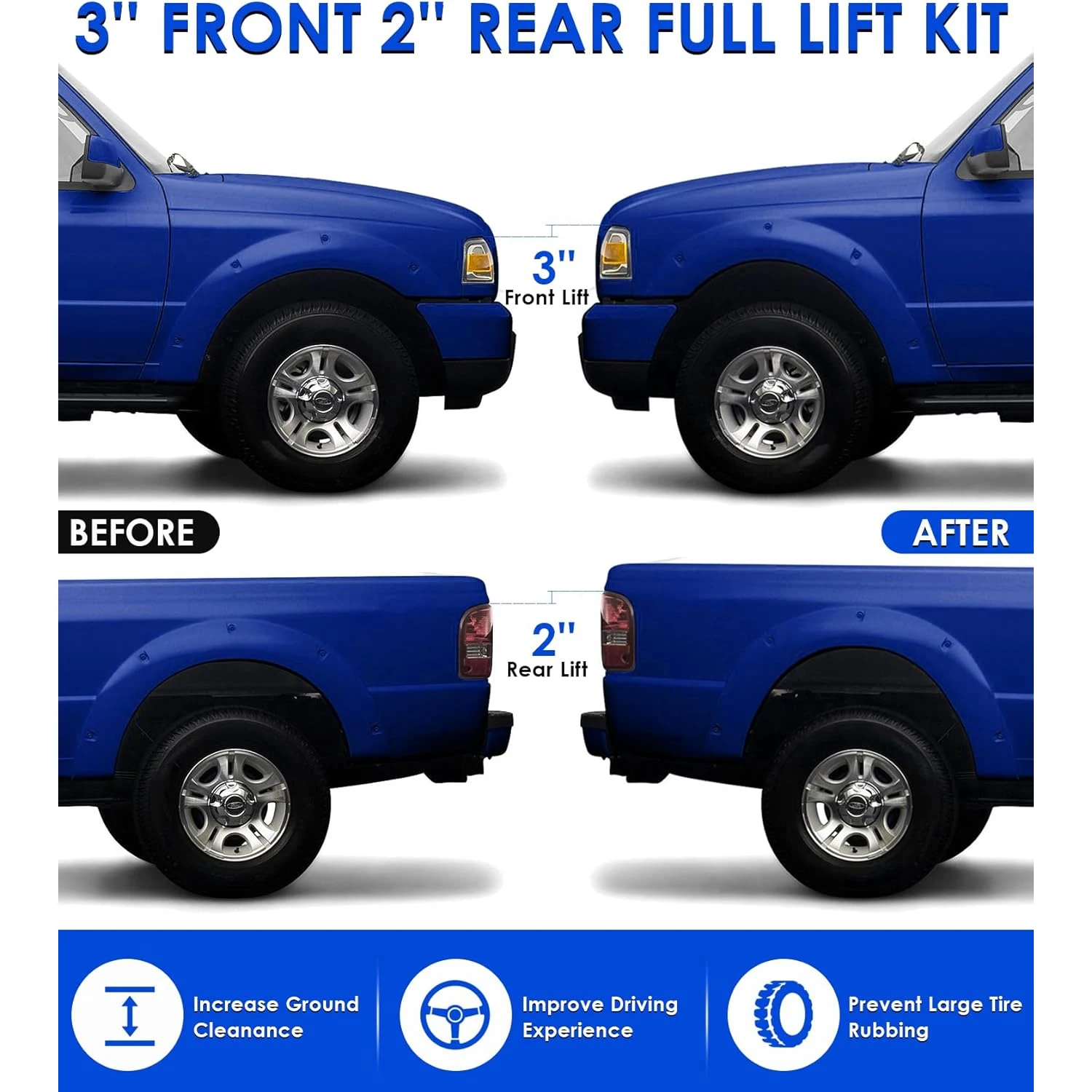 3'' FRONT 2'' REAR FULL LIFT KIT

3''
Front Lift

BEFORE

AFTER

2''
Rear Lift

Increase Ground Cleanance

Improve Driving Experience

Prevent Large Tire Rubbing