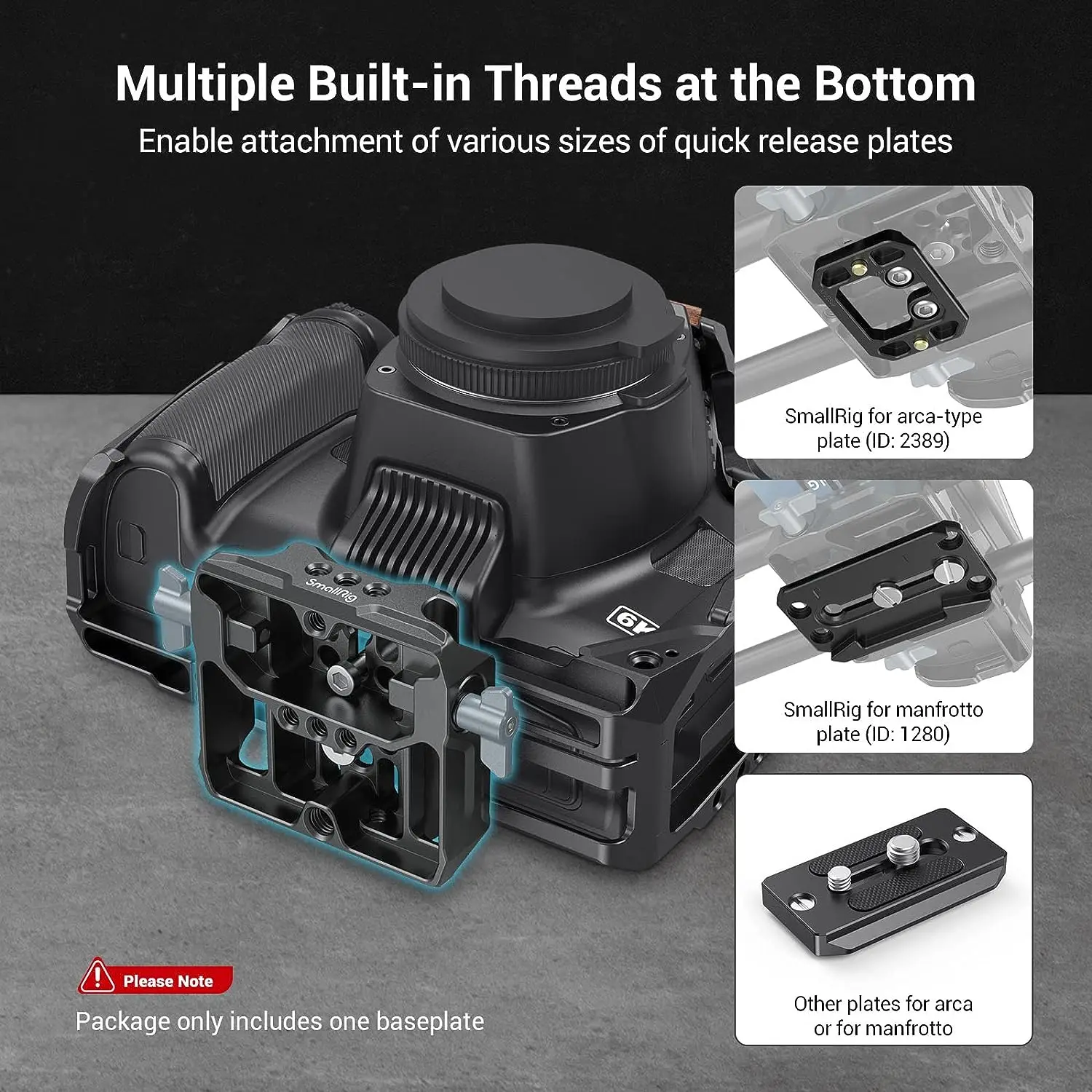 Multiple Built-in Threads at the Bottom

Enable attachment of various sizes of quick release plates

SmallRig

6K

SmallRig for arca-type plate (ID: 2389)

SmallRig for manfrotto plate (ID: 1280)

Other plates for arca or for manfrotto

Please Note

Package only includes one baseplate