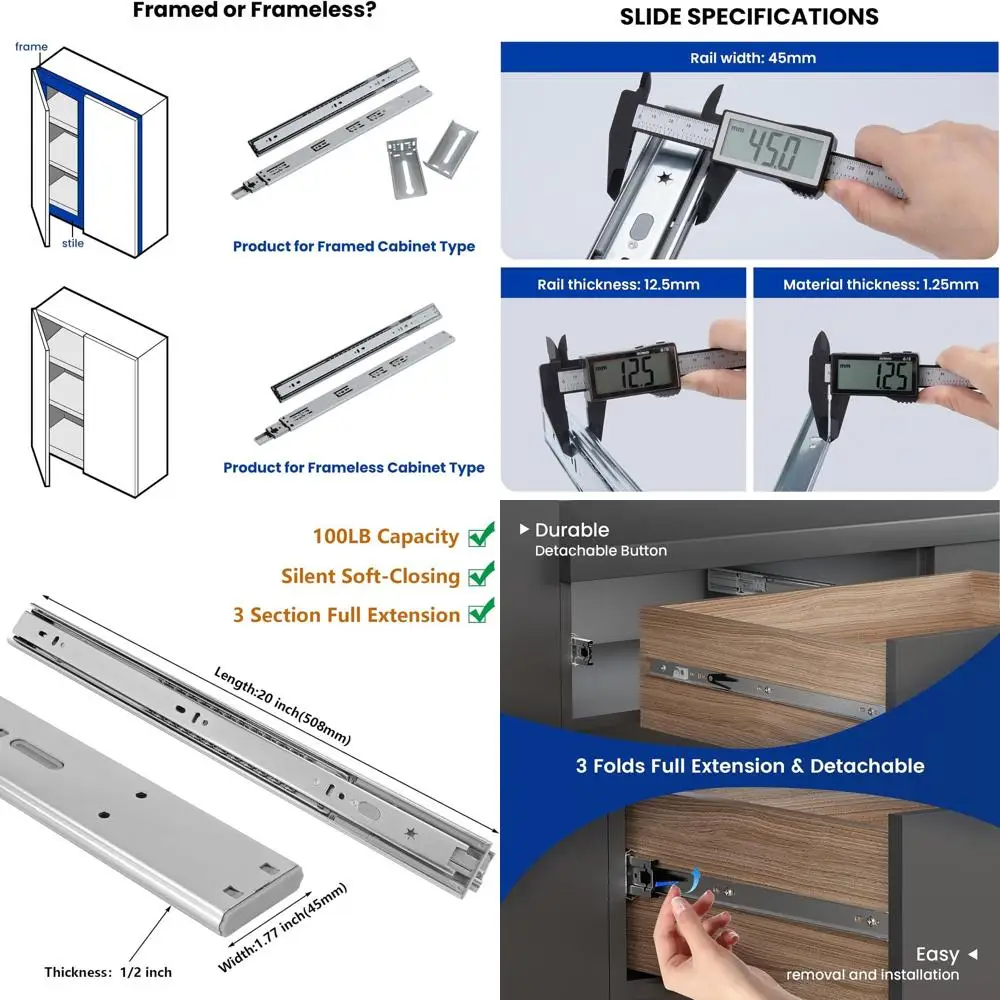 Framed or Frameless?

frame

stile

Product for Framed Cabinet Type

Product for Frameless Cabinet Type

SLIDE SPECIFICATIONS

Rail width: 45mm

45.0

Rail thickness: 12.5mm

12.5

Material thickness: 1.25mm

1.25

100LB Capacity

Silent Soft-Closing

3 Section Full Extension

Length:20 inch(508mm)

Width:1.77 inch(45mm)

Thickness: 1/2 inch

Durable
Detachable Button

3 Folds Full Extension & Detachable

Easy
removal and installation