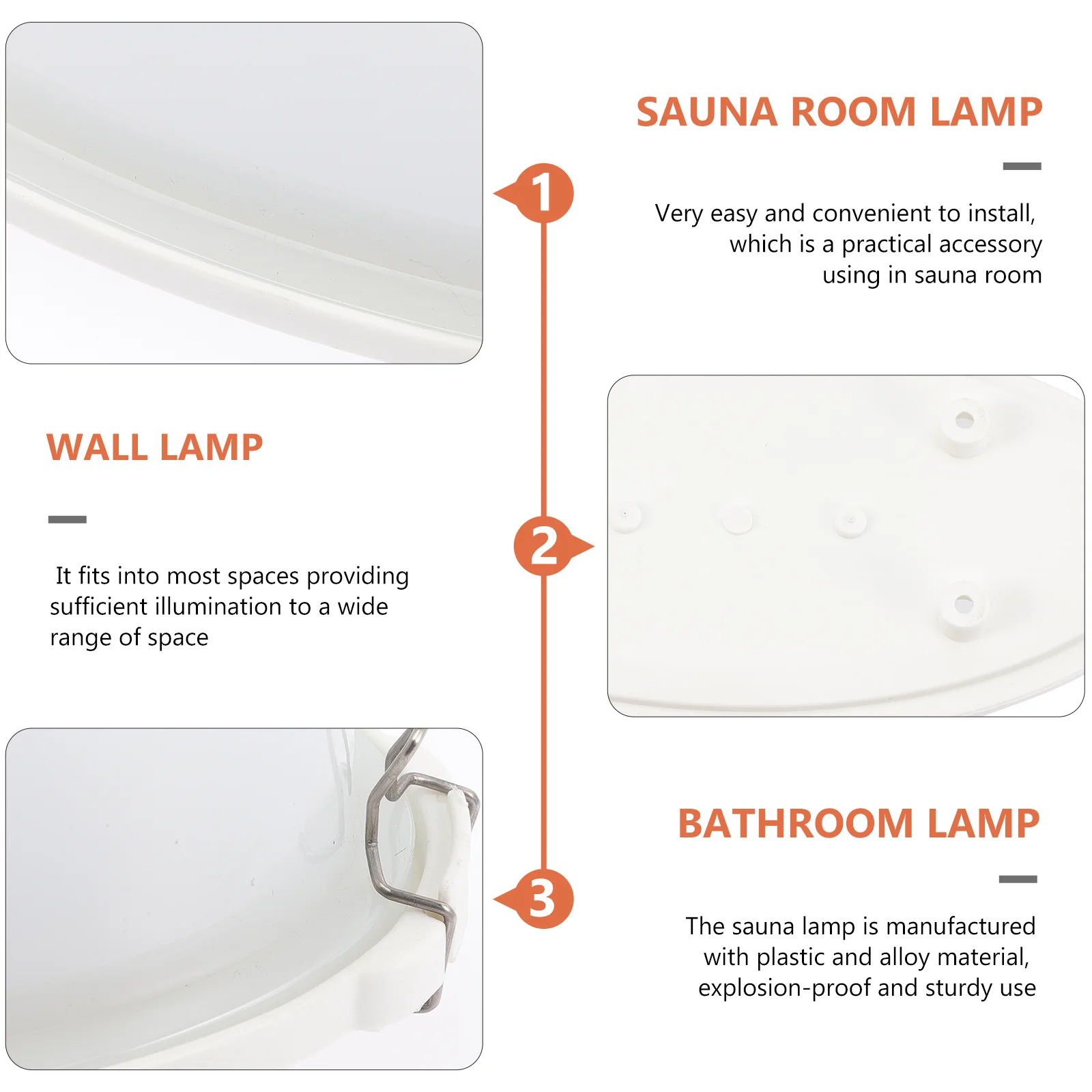 SAUNA ROOM LAMP

1

Very easy and convenient to install, which is a practical accessory using in sauna room

WALL LAMP

2

It fits into most spaces providing sufficient illumination to a wide range of space

BATHROOM LAMP

3

The sauna lamp is manufactured with plastic and alloy material, explosion-proof and sturdy use