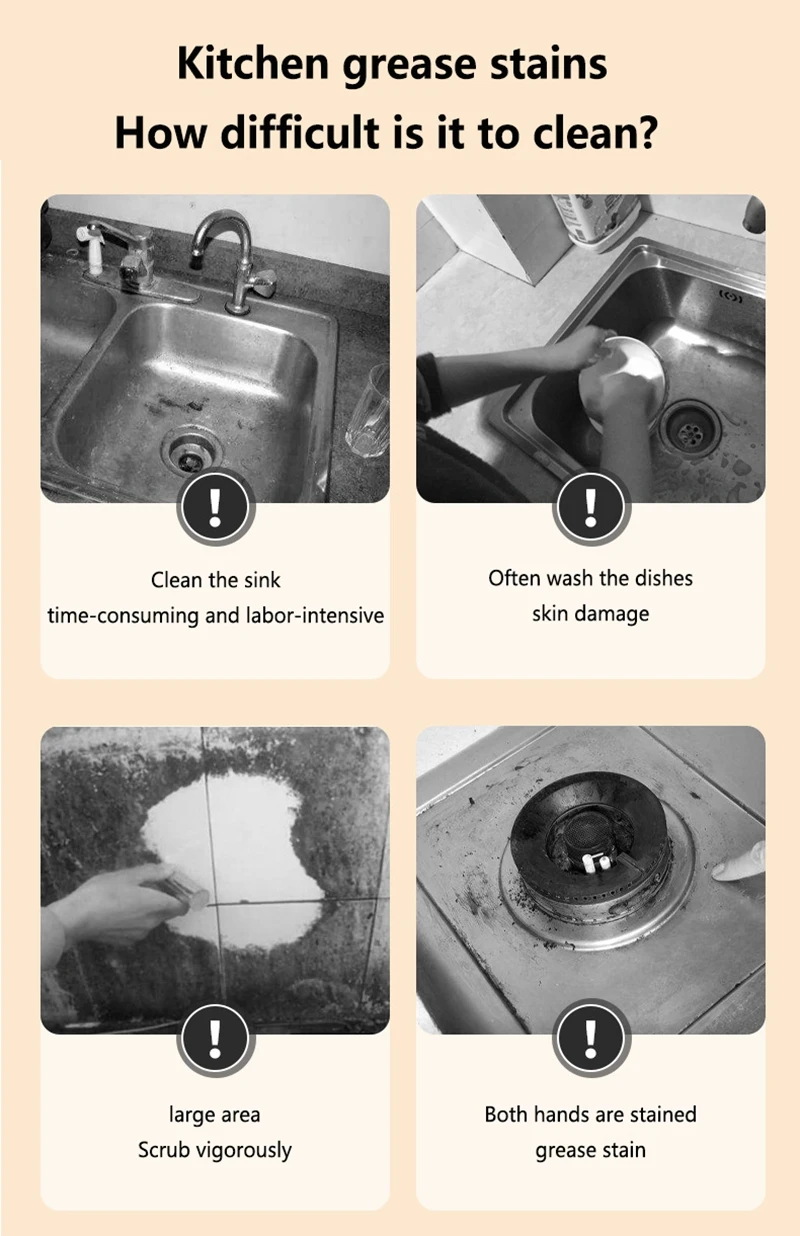 Kitchen grease stains
How difficult is it to clean?

!

Clean the sink
time-consuming and labor-intensive

!

Often wash the dishes
skin damage

!

large area
Scrub vigorously

!

Both hands are stained
grease stain