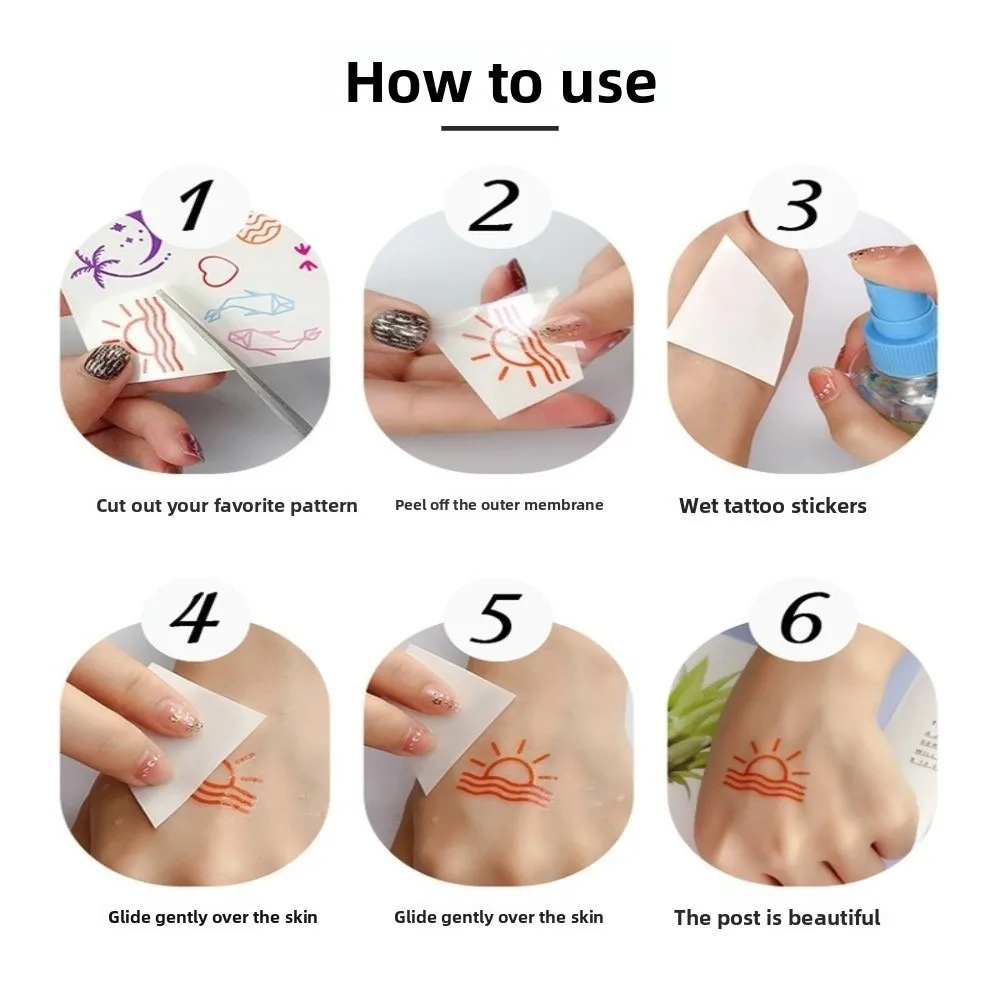 How to use

1

Cut out your favorite pattern

2

Peel off the outer membrane

3

Wet tattoo stickers

4

Glide gently over the skin

5

Glide gently over the skin

6

The post is beautiful