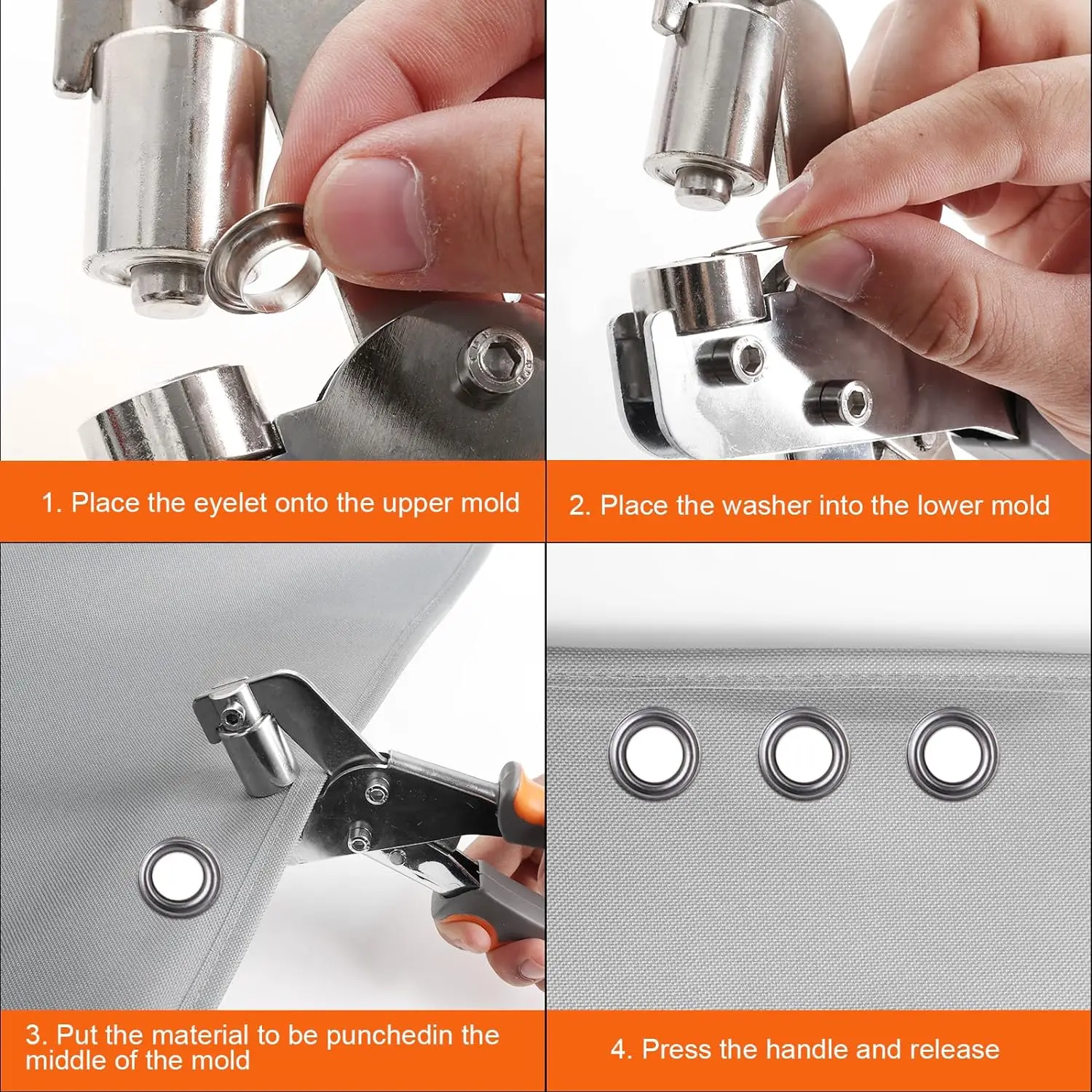 1. Place the eyelet onto the upper mold

2. Place the washer into the lower mold

3. Put the material to be punchedin the middle of the mold

4. Press the handle and release