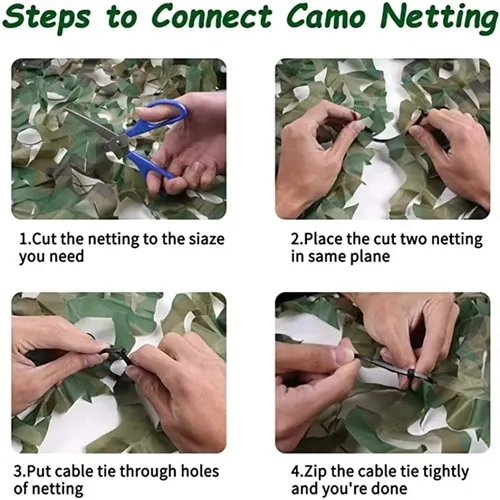 Steps to Connect Camo Netting

1.Cut the netting to the siaze you need

2.Place the cut two netting in same plane

3.Put cable tie through holes of netting

4.Zip the cable tie tightly and you're done