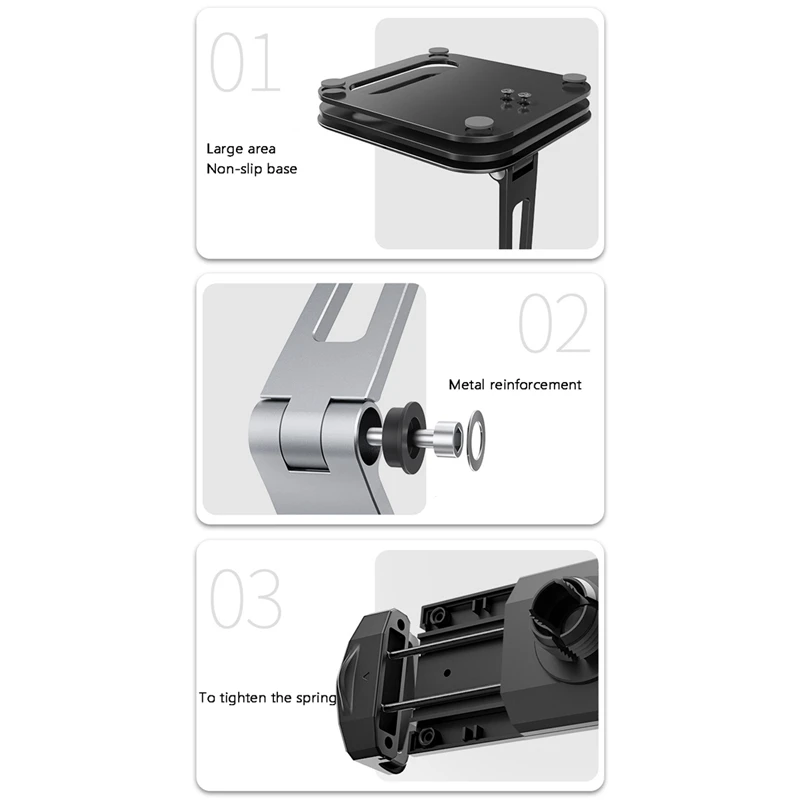 01

Large area
Non-slip base

02

Metal reinforcement

03

To tighten the spring