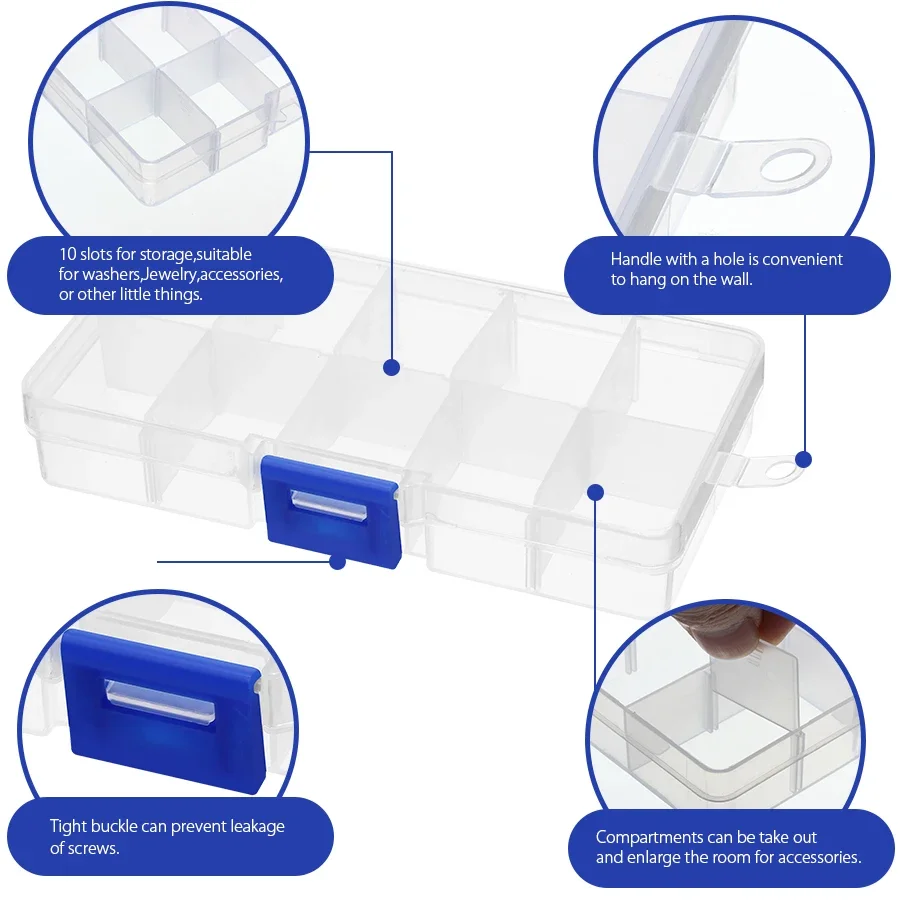 10 slots for storage,suitable for washers,Jewelry,accessories, or other little things.

Handle with a hole is convenient to hang on the wall.

Tight buckle can prevent leakage of screws.

Compartments can be take out and enlarge the room for accessories.