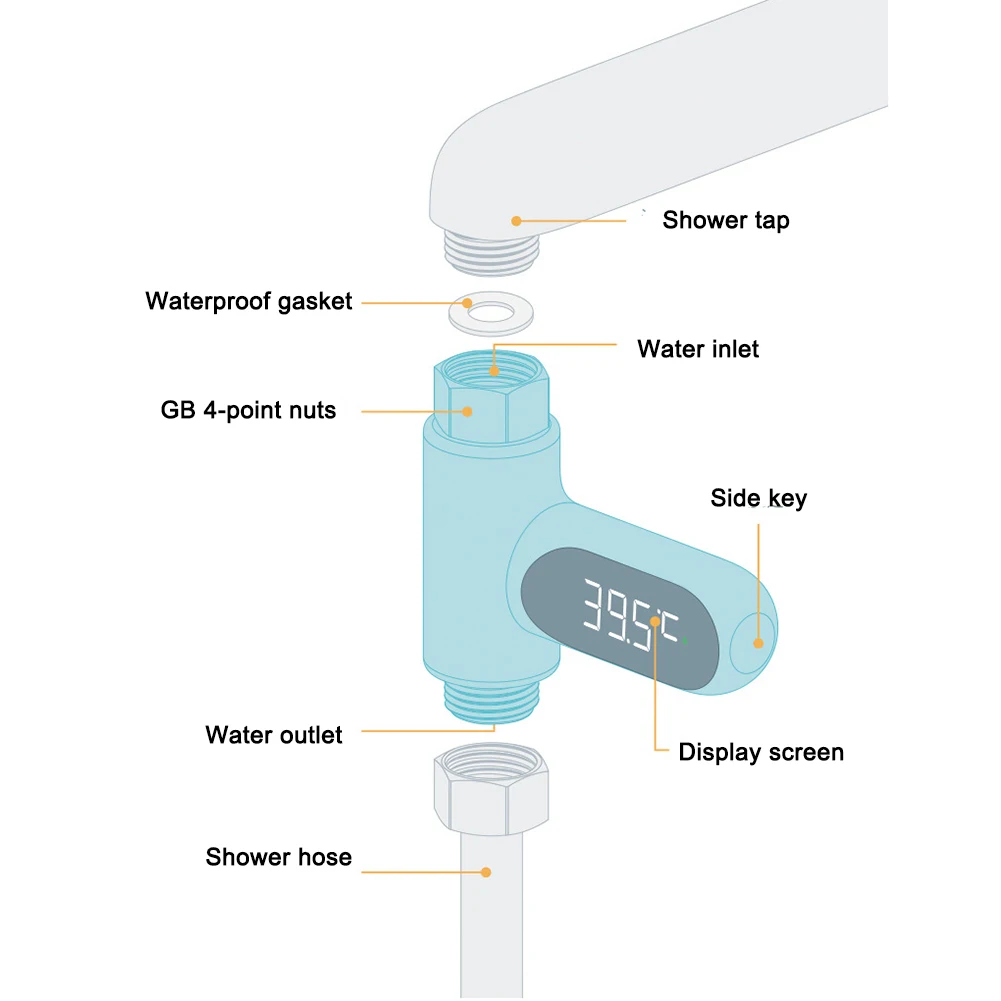 Shower tap

Waterproof gasket

Water inlet

GB 4-point nuts

Side key

39.5°C

Water outlet

Display screen

Shower hose