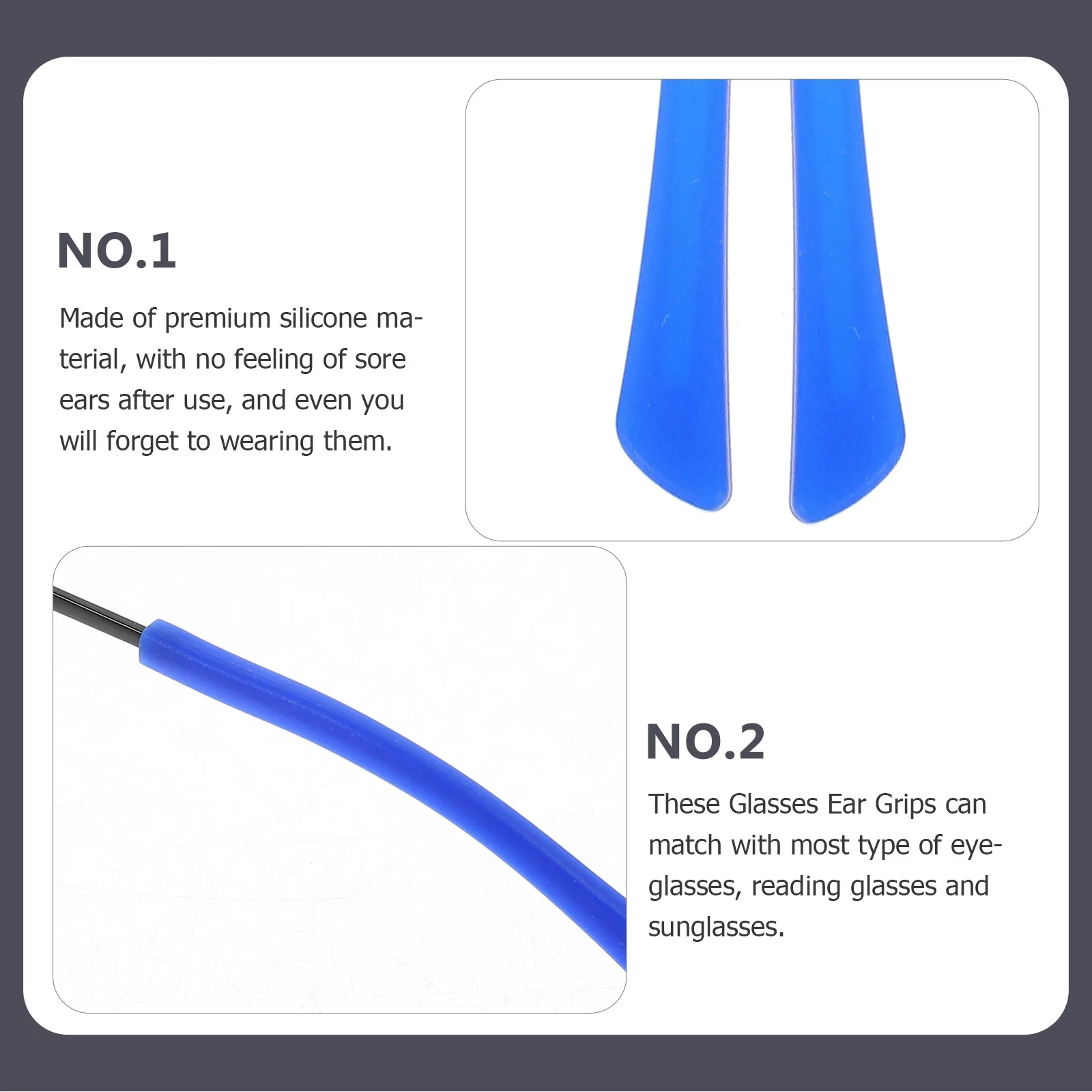 NO.1

Made of premium silicone material, with no feeling of sore ears after use, and even you will forget to wearing them.

NO.2

These Glasses Ear Grips can match with most type of eyeglasses, reading glasses and sunglasses.