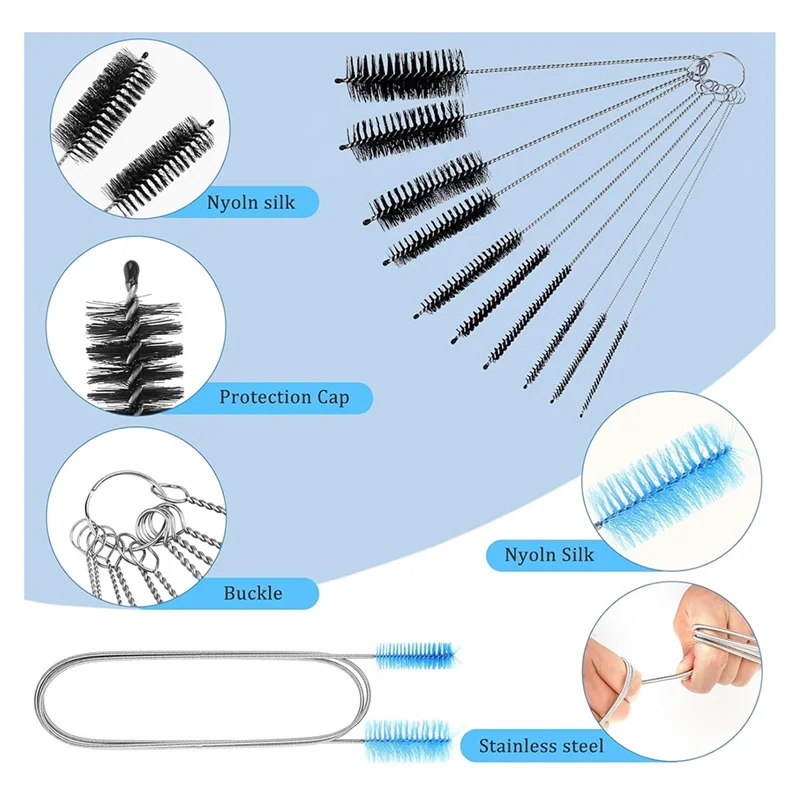 Nyoln silk

Protection Cap

Buckle

Nyoln Silk

Stainless steel