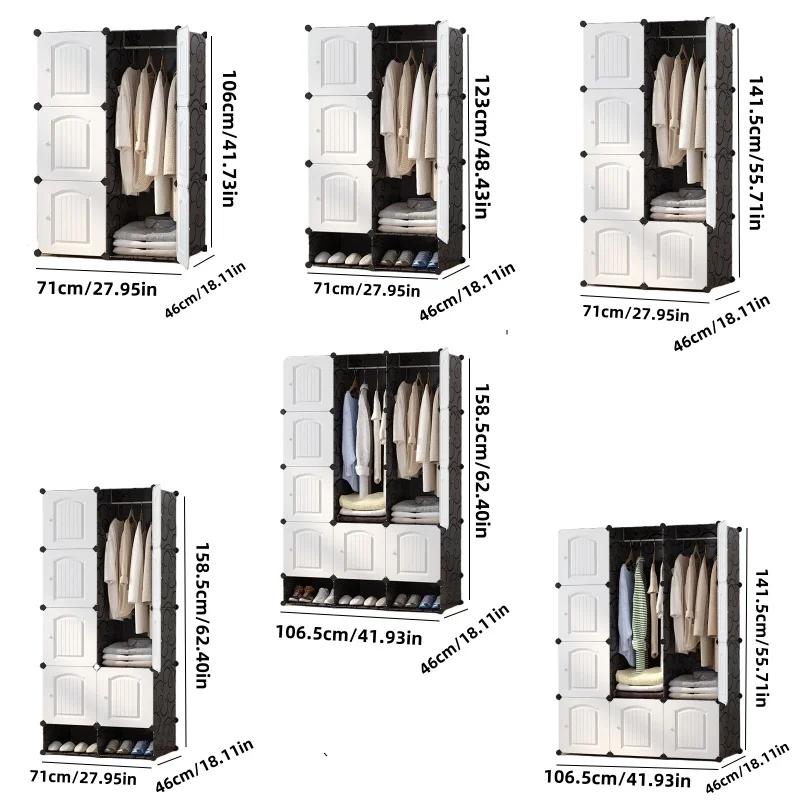 106cm/41.73in
71cm/27.95in
46cm/18.11in

123cm/48.43in
71cm/27.95in
46cm/18.11in

141.5cm/55.71in
71cm/27.95in
46cm/18.11in

158.5cm/62.40in
106.5cm/41.93in
46cm/18.11in

158.5cm/62.40in
71cm/27.95in
46cm/18.11in

141.5cm/55.71in
106.5cm/41.93in
46cm/18.11in