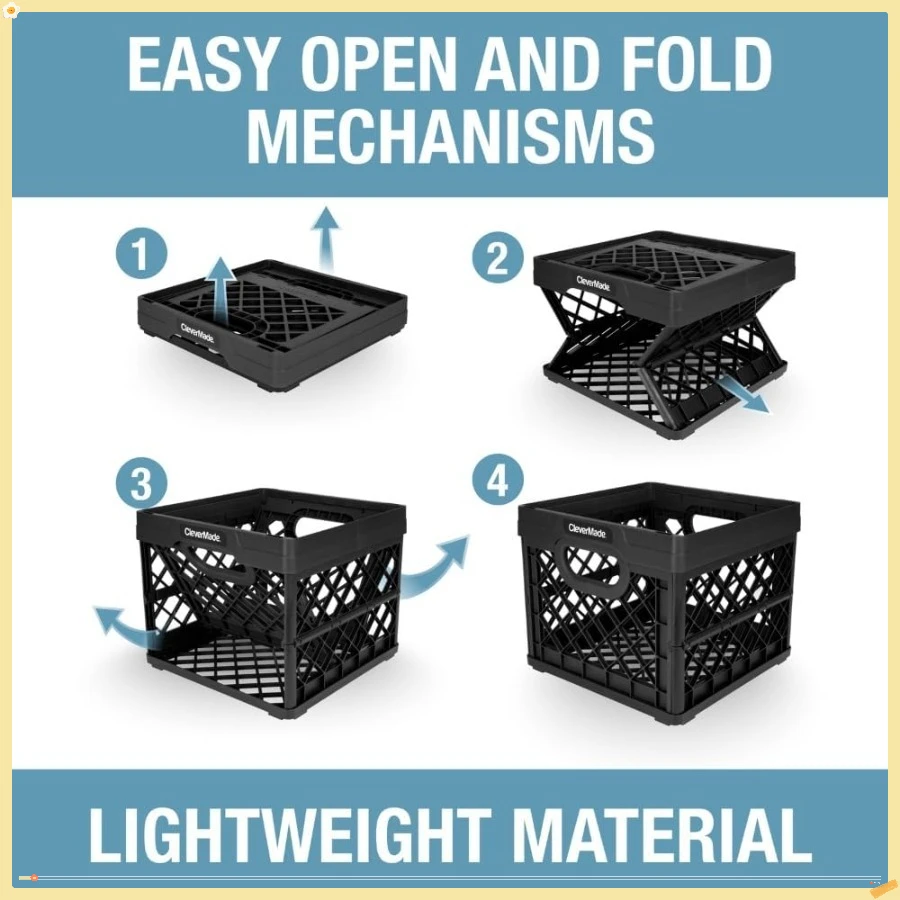 EASY OPEN AND FOLD MECHANISMS

1

CleverMade

2

CleverMade

3

CleverMade

4

CleverMade

LIGHTWEIGHT MATERIAL