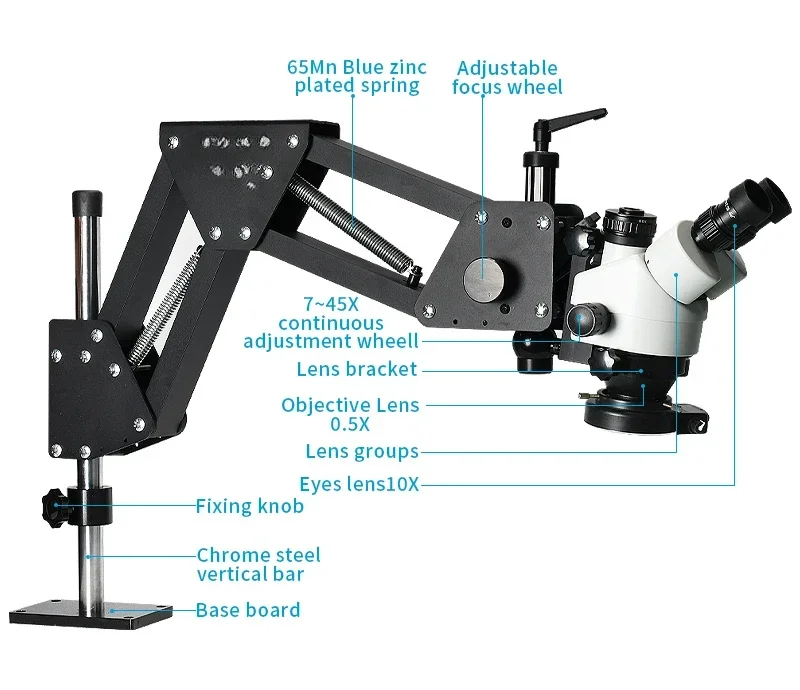 65Mn Blue zinc plated spring

Adjustable focus wheel

7~45X continuous adjustment wheell

Lens bracket

Objective Lens 0.5X

Lens groups

Eyes lens10X

Fixing knob

Chrome steel vertical bar

Base board